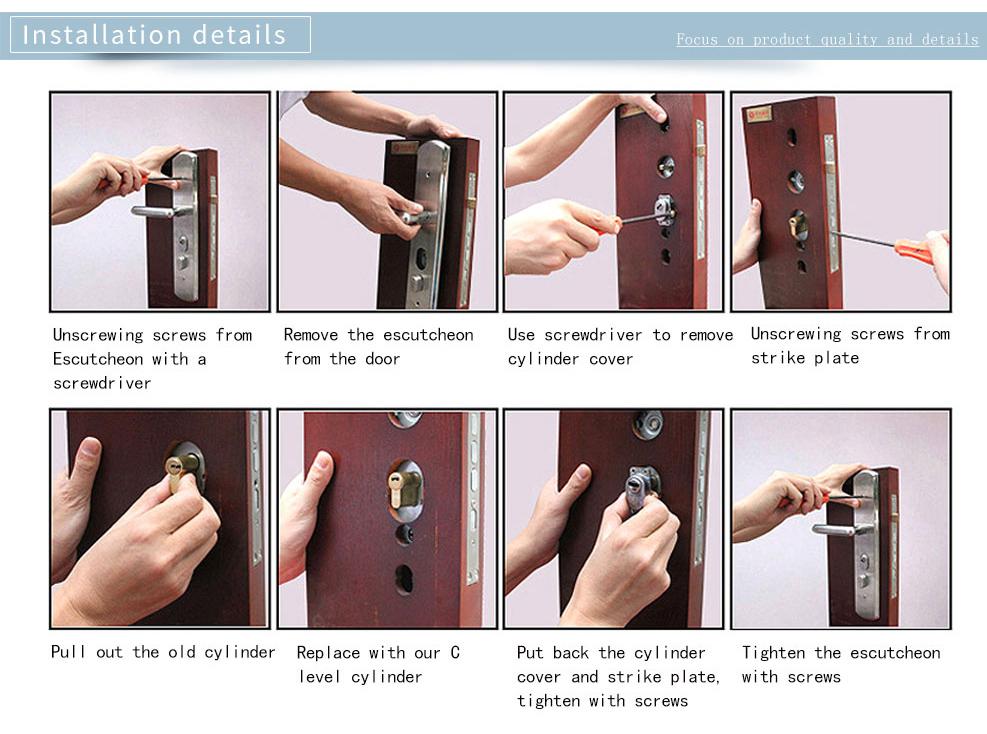 Installation details

Focus on product quality and details

Unscrewing screws from Escutcheon with a screwdriver

Remove the escutcheon from the door

Use screwdriver to remove cylinder cover

Unscrewing screws from strike plate

Pull out the old cylinder

Replace with our C level cylinder

Put back the cylinder cover and strike plate, tighten with screws

Tighten the escutcheon with screws