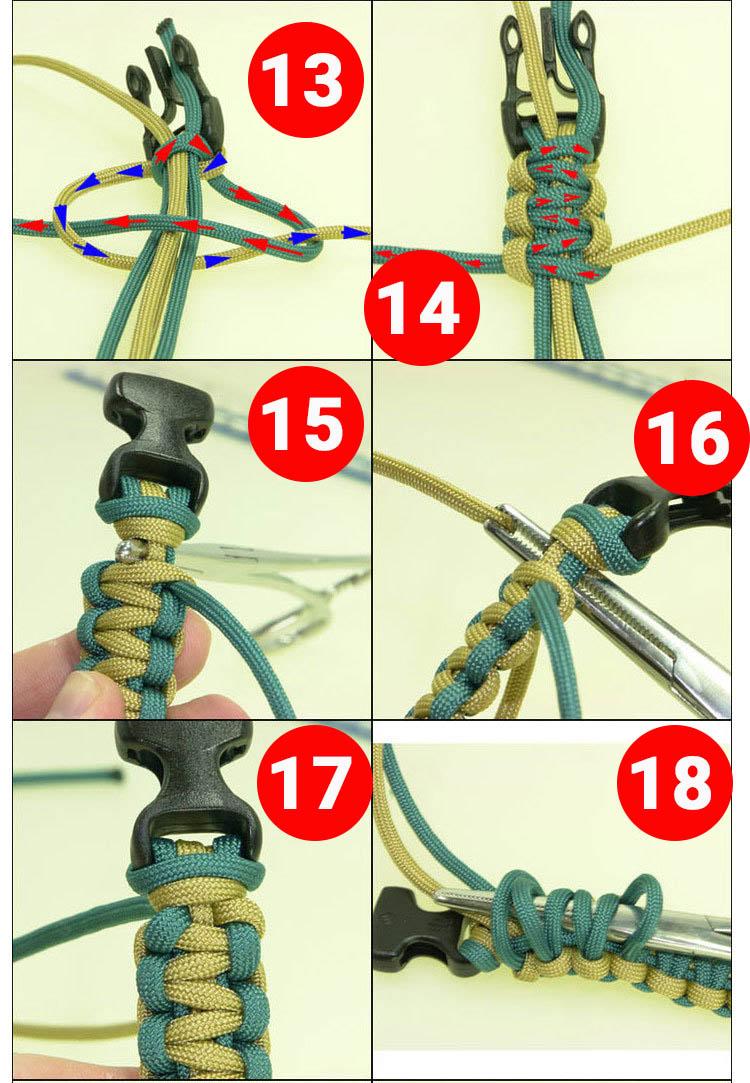 13

14

15

16

17

18