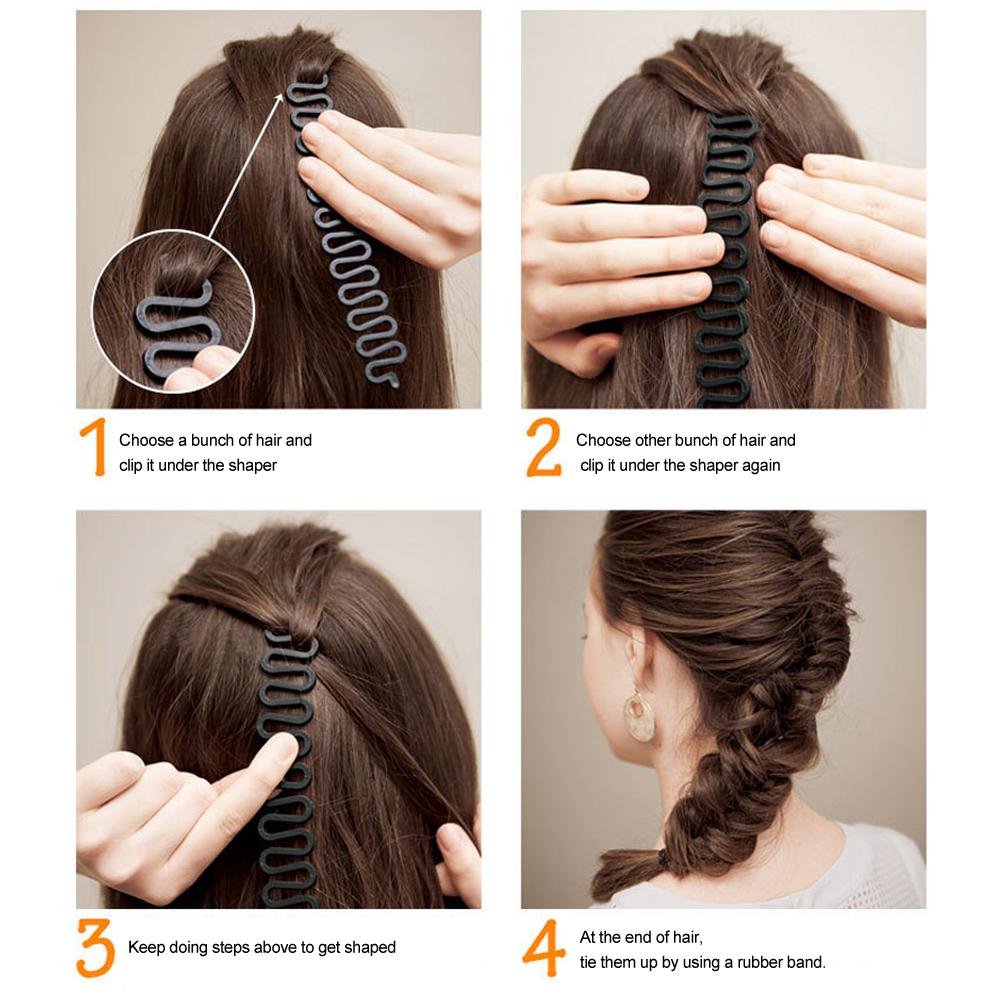 1 Choose a bunch of hair and clip it under the shaper

2 Choose other bunch of hair and clip it under the shaper again

3 Keep doing steps above to get shaped

4 At the end of hair, tie them up by using a rubber band.