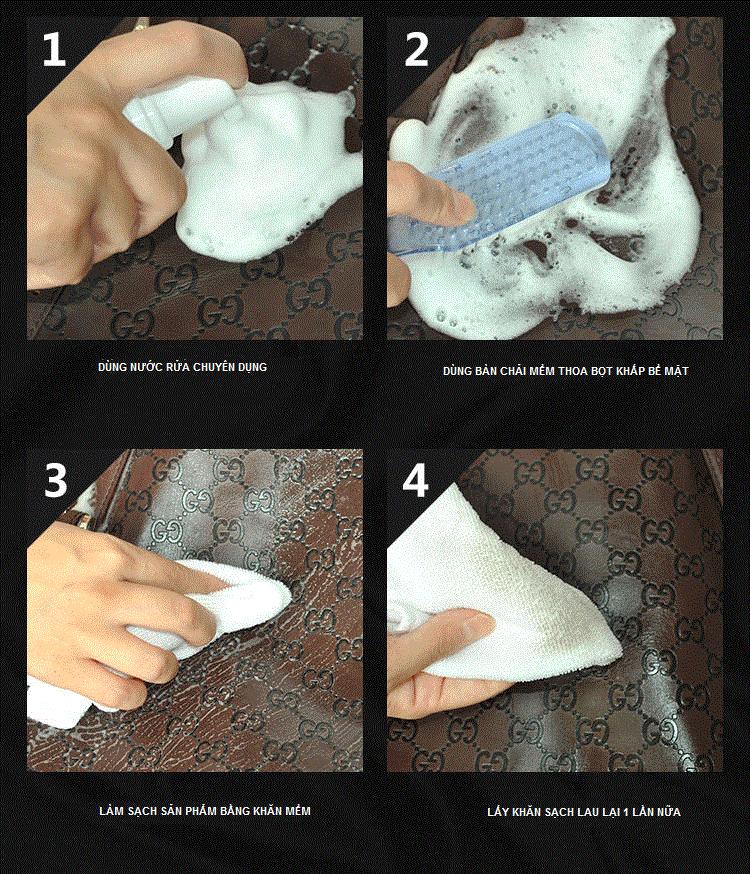 1

DÙNG NƯỚC RỬA CHUYÊN DỤNG

2

DÙNG BÀN CHẢI MỀM THOA BỌT KHẮP BỀ MẶT

3

LÀM SẠCH SẢN PHẨM BẰNG KHĂN MỀM

4

LẤY KHĂN SẠCH LAU LẠI 1 LẦN NỮA