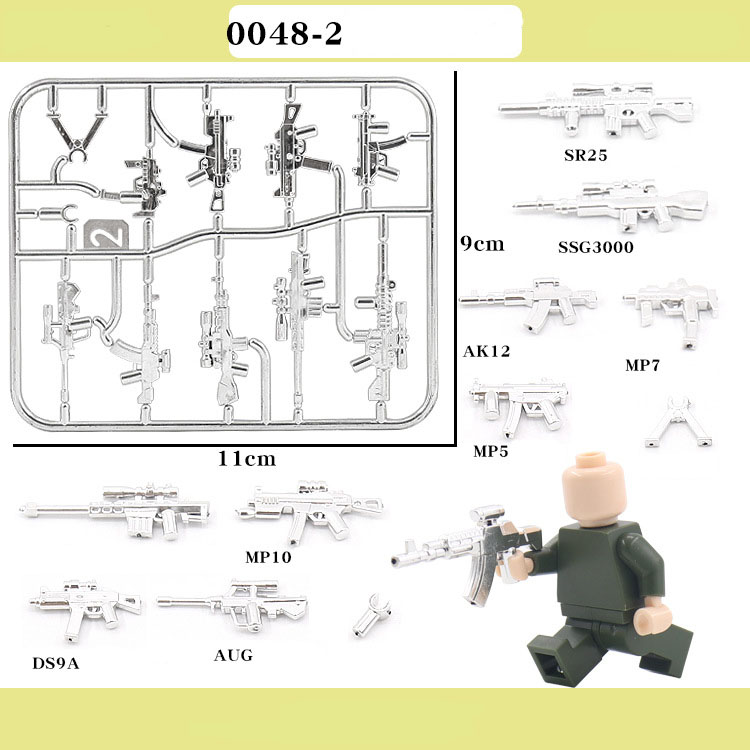 0048-2

2

9cm

11cm

SR25

SSG3000

AK12

MP7

MP5

MP10

DS9A

AUG