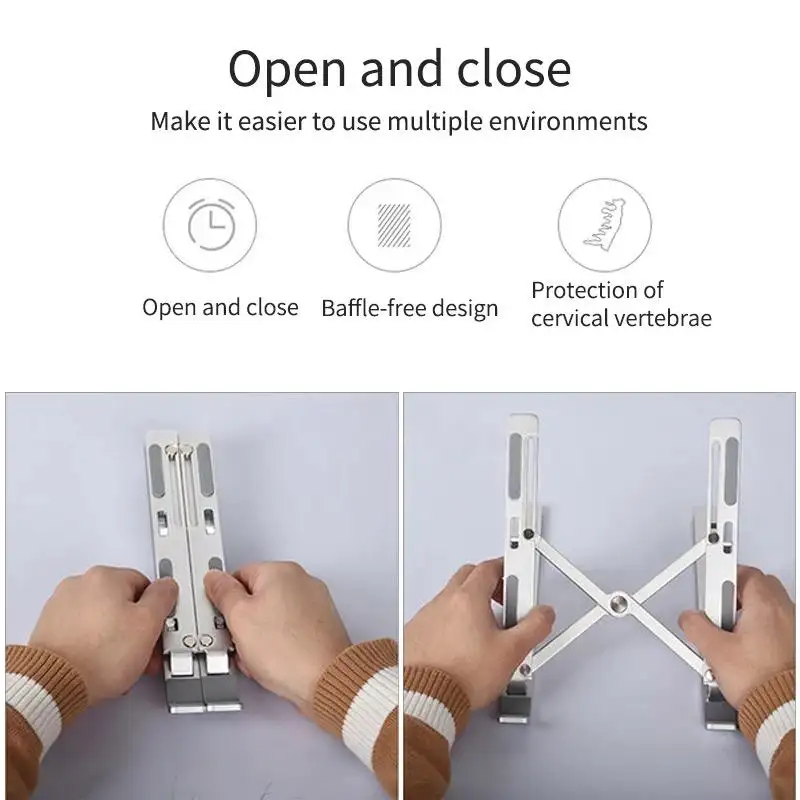 Open and close

Make it easier to use multiple environments

Open and close

Baffle-free design

Protection of cervical vertebrae