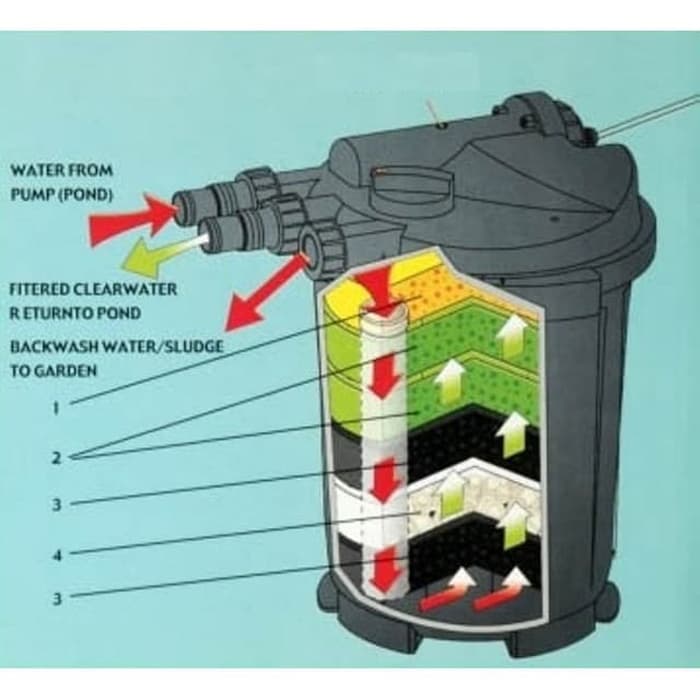 WATER FROM PUMP (POND)

FITERED CLEARWATER R ETURNTO POND

BACKWASH WATER/SLUDGE TO GARDEN

1

2

3

4

3