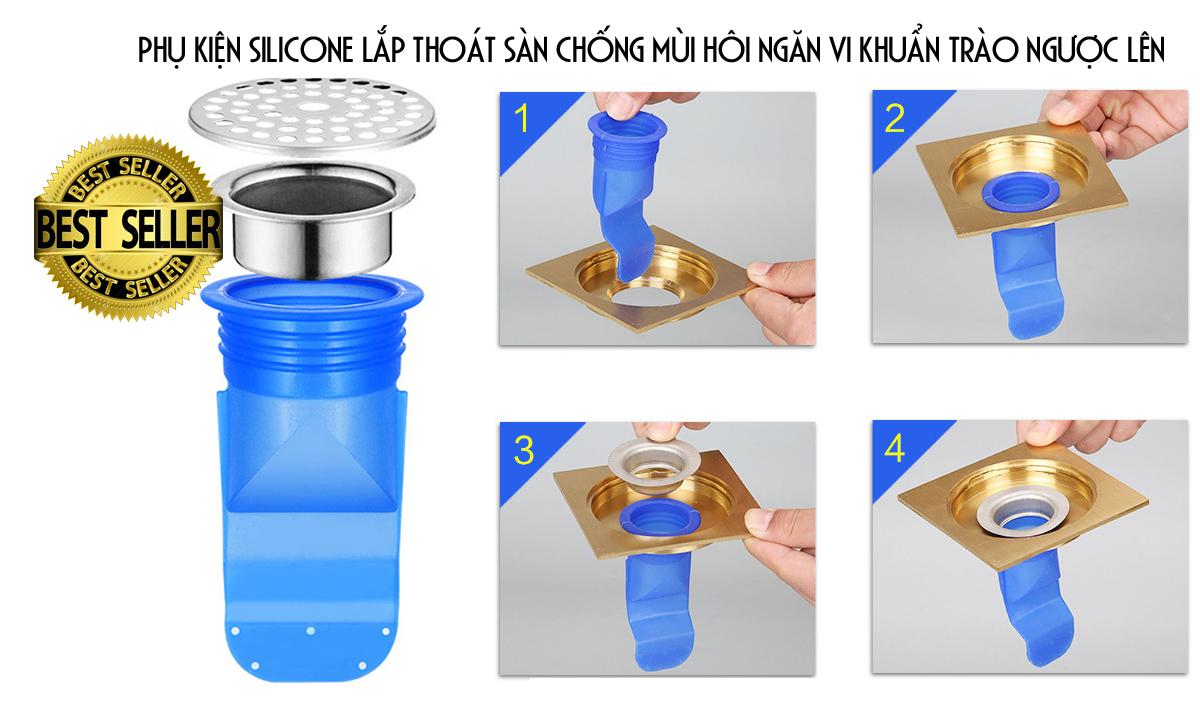 PHỤ KIỆN SILICONE LẮP THOÁT SÀN CHỐNG MÙI HÔI NGĂN VI KHUẨN TRÀO NGƯỢC LÊN

BEST SELLER
BEST SELLER
BEST SELLER

1

2

3

4