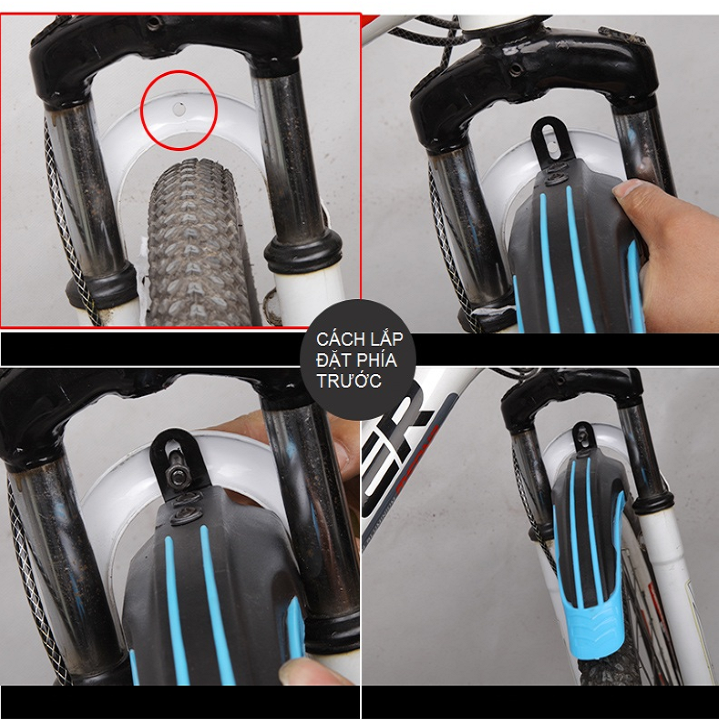 CÁCH LẮP ĐẶT PHÍA TRƯỚC