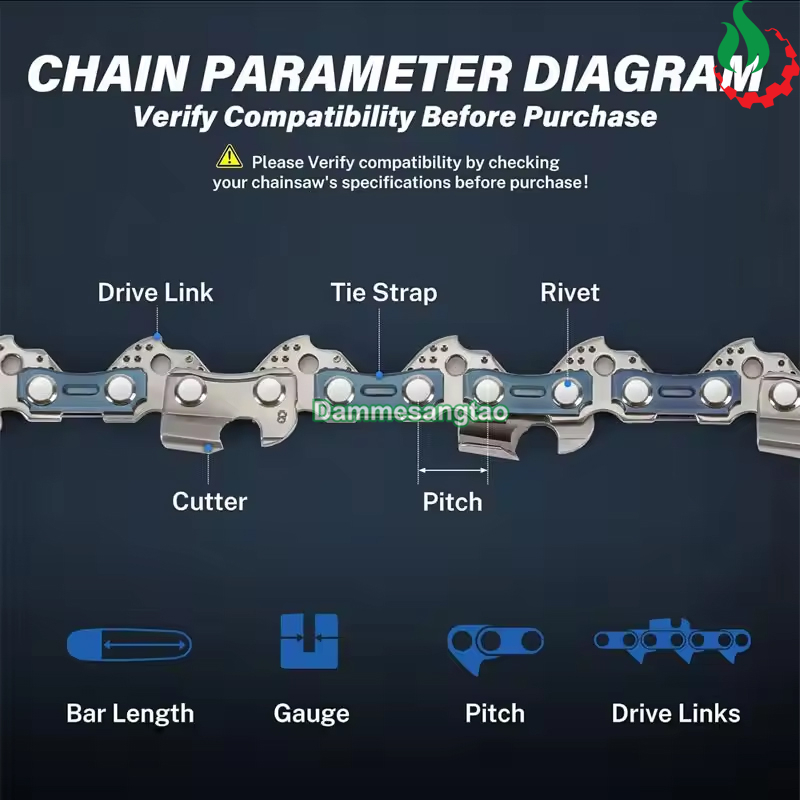 CHAIN PARAMETER DIAGRAM
Verify Compatibility Before Purchase

Please Verify compatibility by checking your chainsaw's specifications before purchase!

Drive Link
Tie Strap
Rivet

Dammesangtao

Cutter
Pitch

Bar Length
Gauge
Pitch
Drive Links