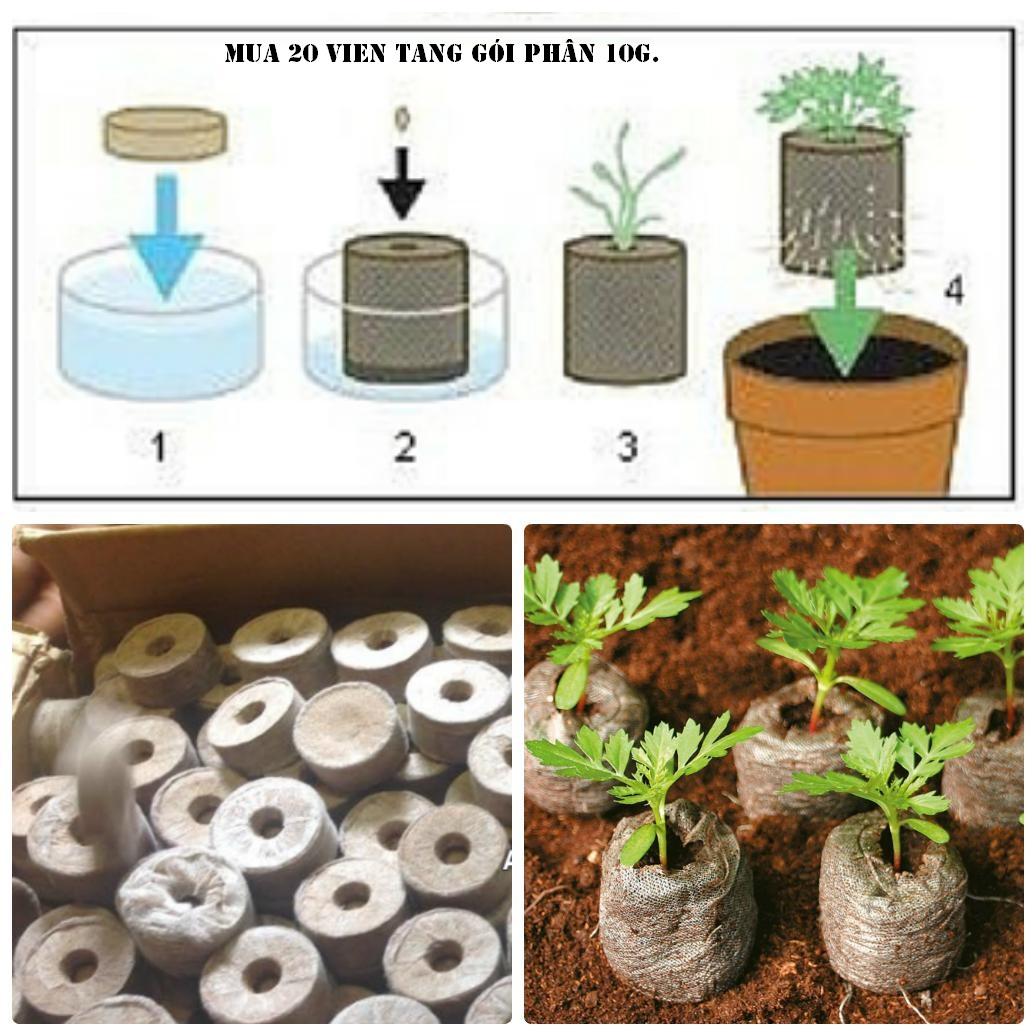 MUA 20 VIEN TANG GÓI PHÂN 10G.

1

2

3

4