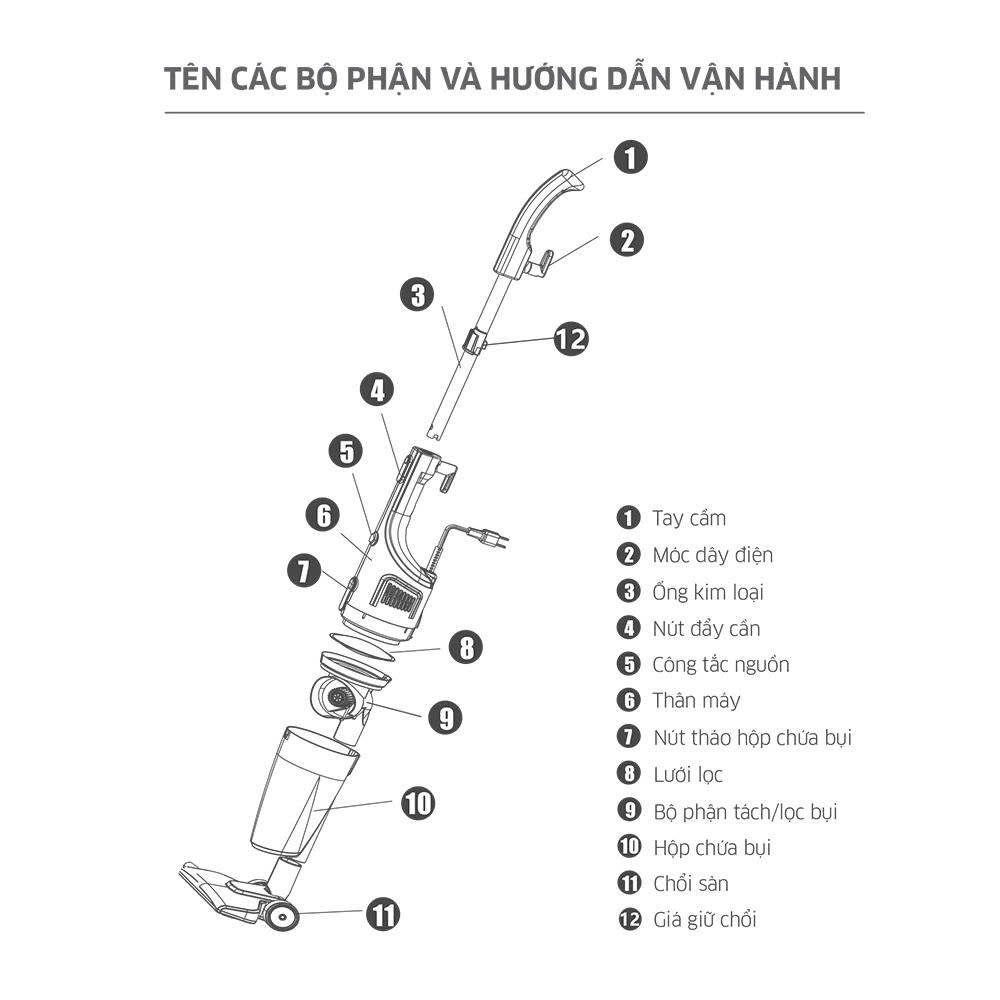 TÊN CÁC BỘ PHẬN VÀ HƯỚNG DẪN VẬN HÀNH

1
2
3
12
4
5
6
7
8
9
10
11

1 Tay cầm
2 Móc dây điện
3 Ống kim loại
4 Nút đẩy cần
5 Công tắc nguồn
6 Thân máy
7 Nút tháo hộp chứa bụi
8 Lưới lọc
9 Bộ phận tách/lọc bụi
10 Hộp chứa bụi
11 Chổi sàn
12 Giá giữ chổi