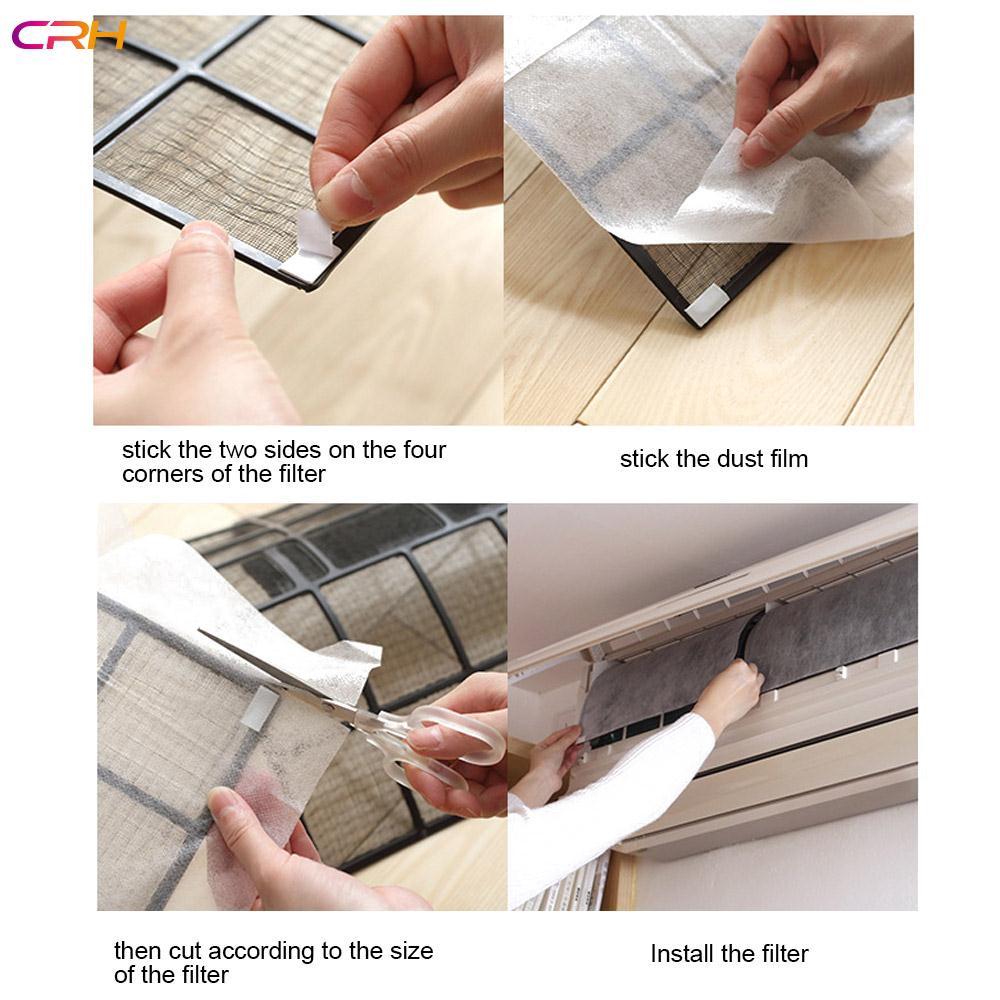 CRH

stick the two sides on the four corners of the filter

stick the dust film

then cut according to the size of the filter

Install the filter