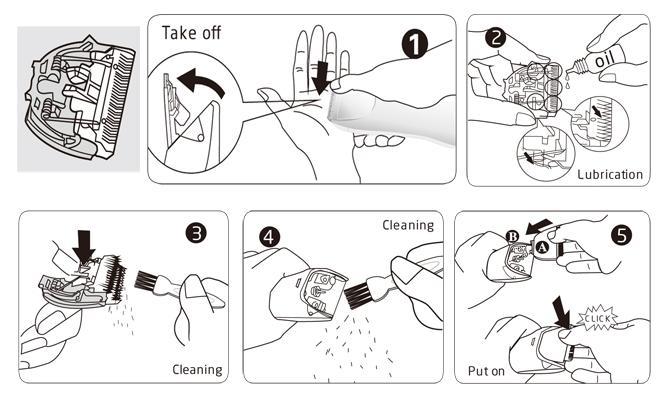 Take off
1
2
oil
Lubrication
3
Cleaning
4
Cleaning
5
B
A
CLICK
Put on