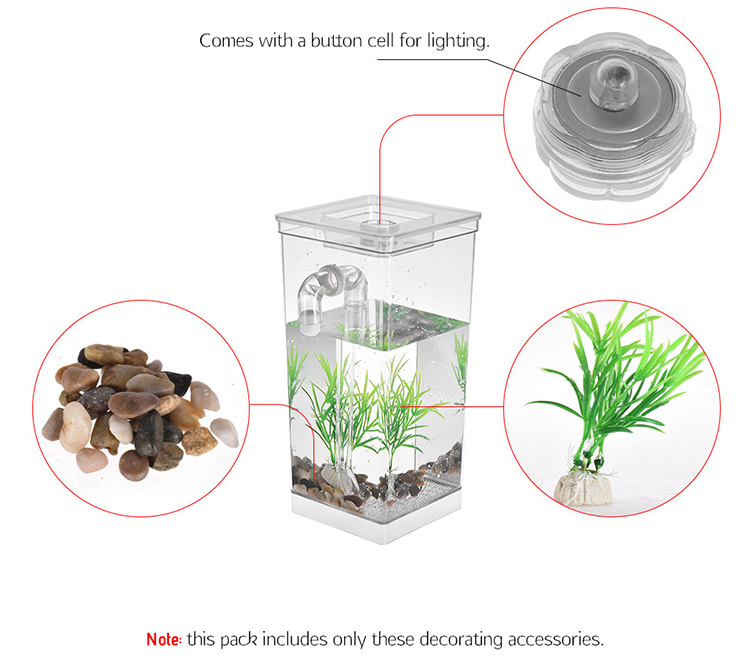 Comes with a button cell for lighting.

Note: this pack includes only these decorating accessories.