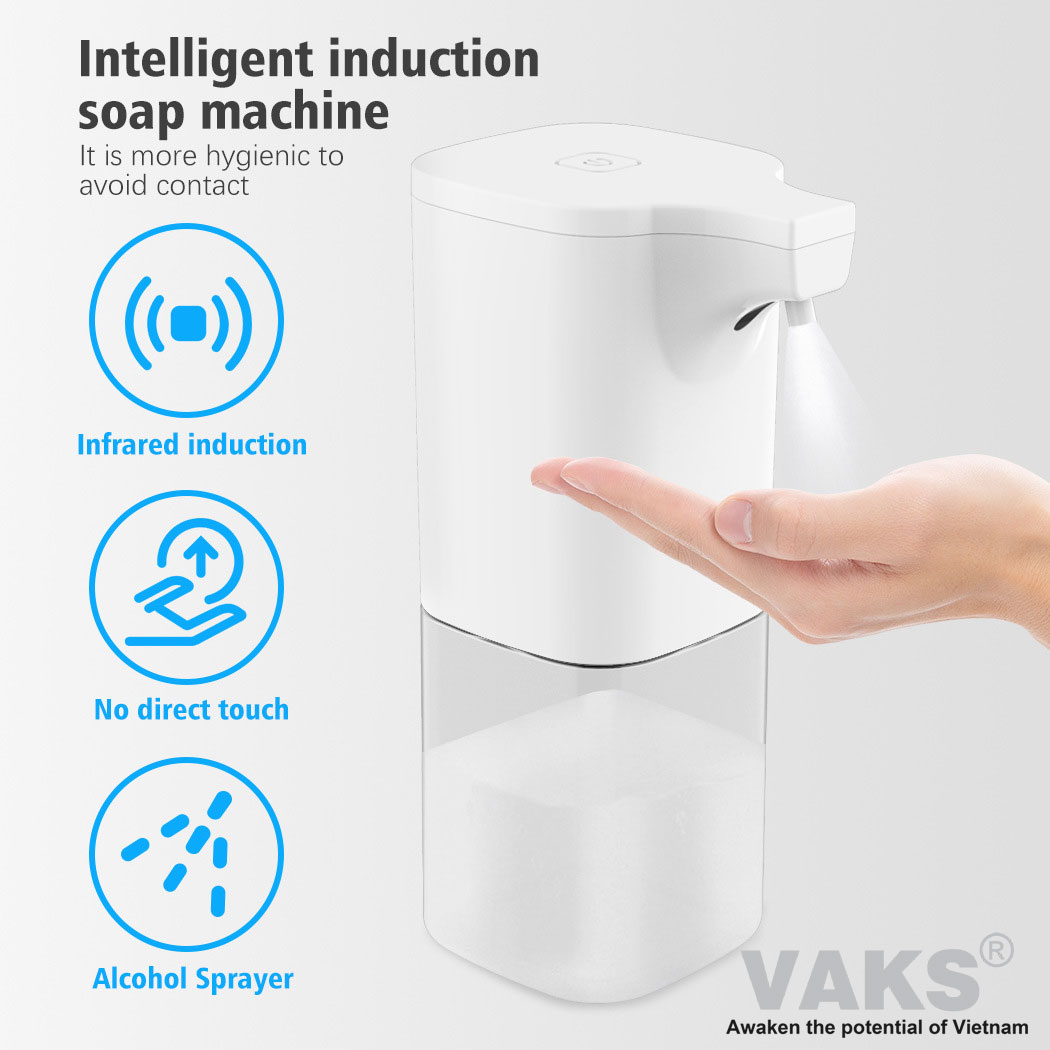 Intelligent induction soap machine
It is more hygienic to avoid contact

Infrared induction

No direct touch

Alcohol Sprayer

VAKS®
Awaken the potential of Vietnam