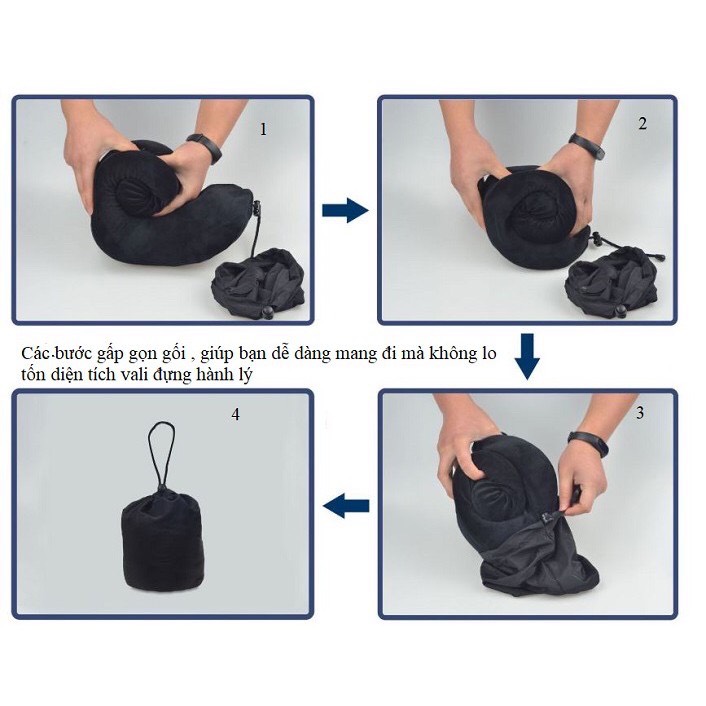 1

2

Các bước gấp gọn gối , giúp bạn dễ dàng mang đi mà không lo tốn diện tích vali đựng hành lý

4

3