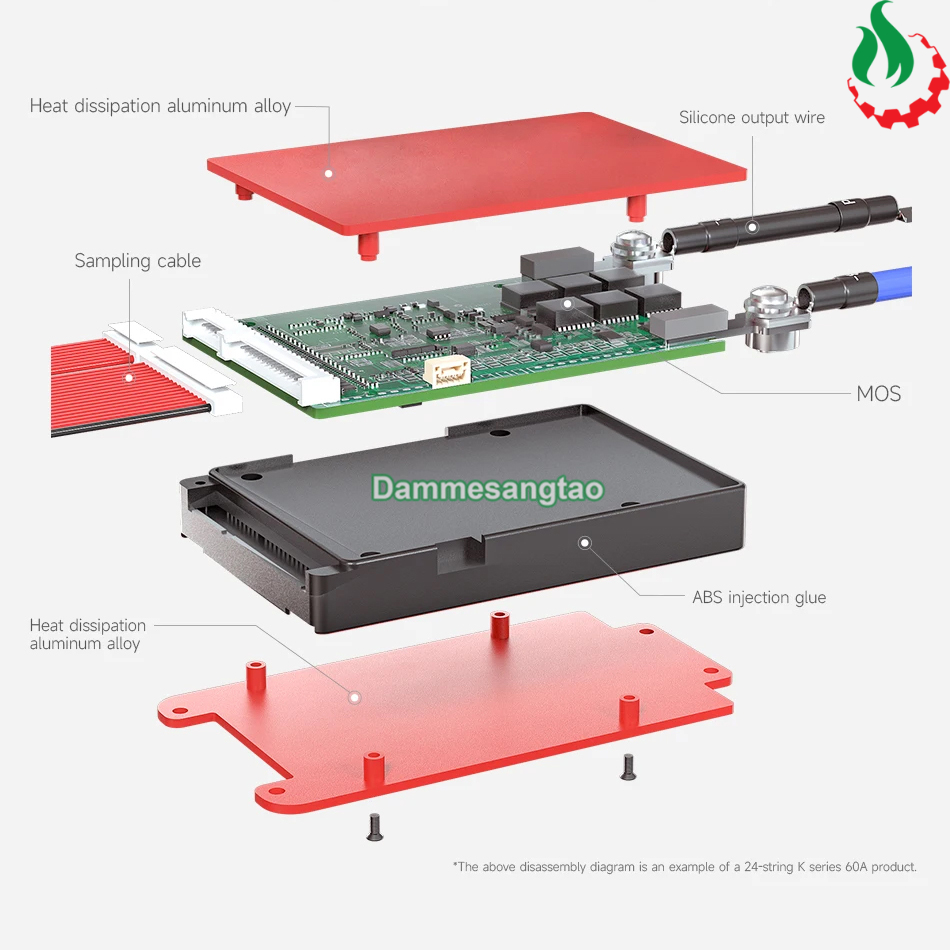 Heat dissipation aluminum alloy

Silicone output wire

Sampling cable

MOS

Dammesangtao

ABS injection glue

Heat dissipation aluminum alloy

*The above disassembly diagram is an example of a 24-string K series 60A product.