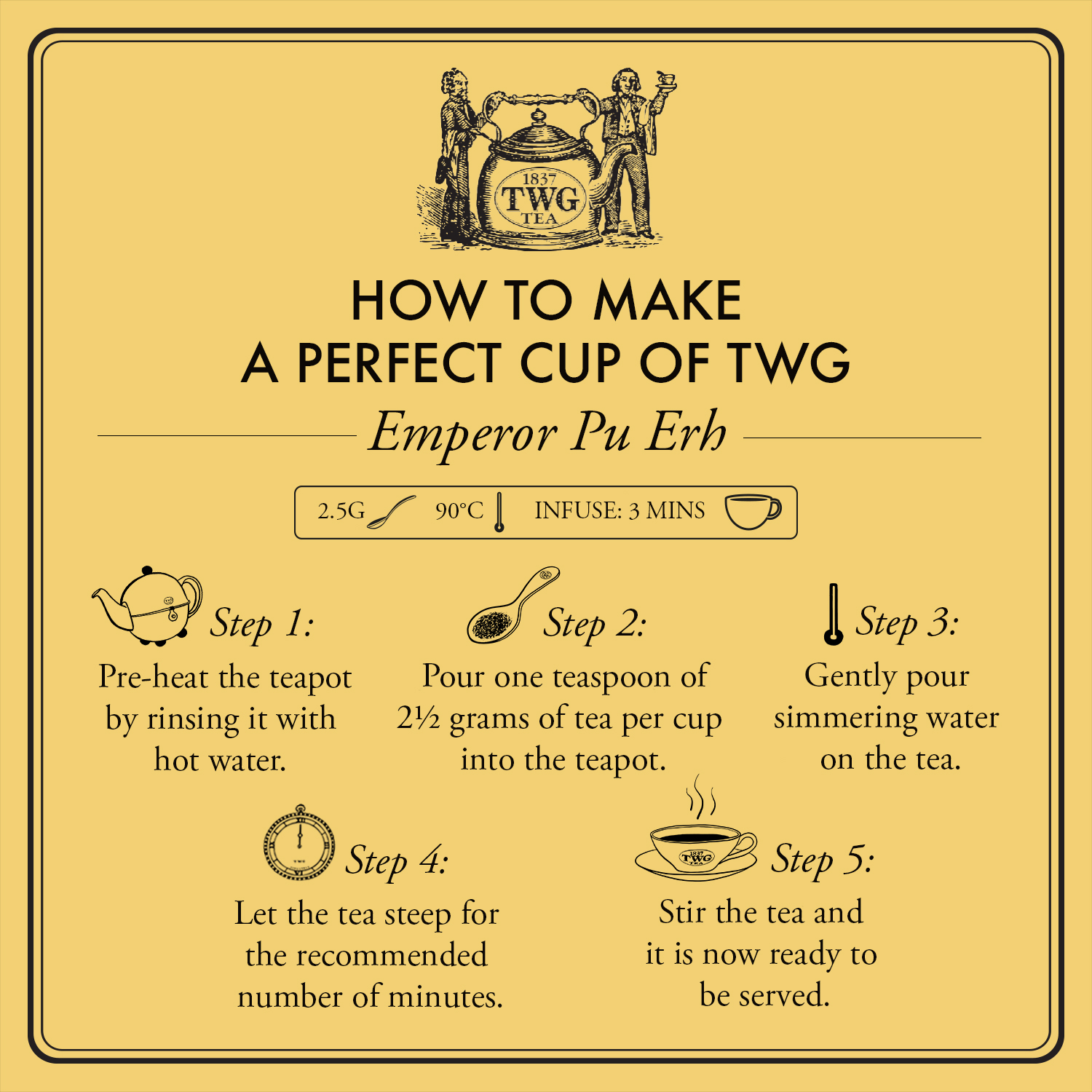 1837
TWG
TEA

HOW TO MAKE
A PERFECT CUP OF TWG

Emperor Pu Erh

2.5G 90°C INFUSE: 3 MINS

Step 1:
Pre-heat the teapot by rinsing it with hot water.

Step 2:
Pour one teaspoon of 2½ grams of tea per cup into the teapot.

Step 3:
Gently pour simmering water on the tea.

Step 4:
Let the tea steep for the recommended number of minutes.

1837
TWG
TEA

Step 5:
Stir the tea and it is now ready to be served.