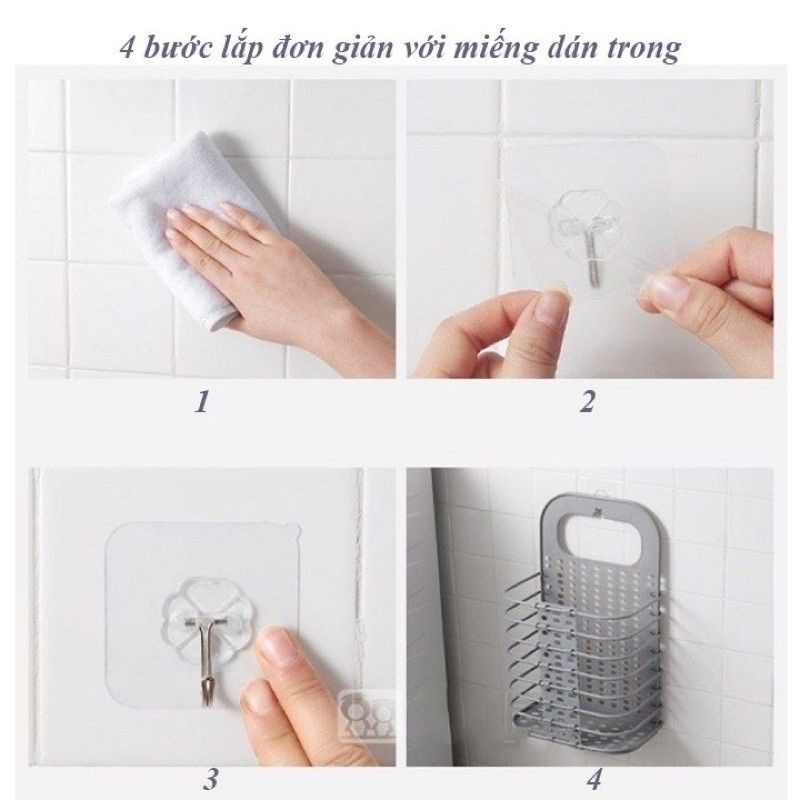 4 bước lắp đơn giản với miếng dán trong

1

2

3

4