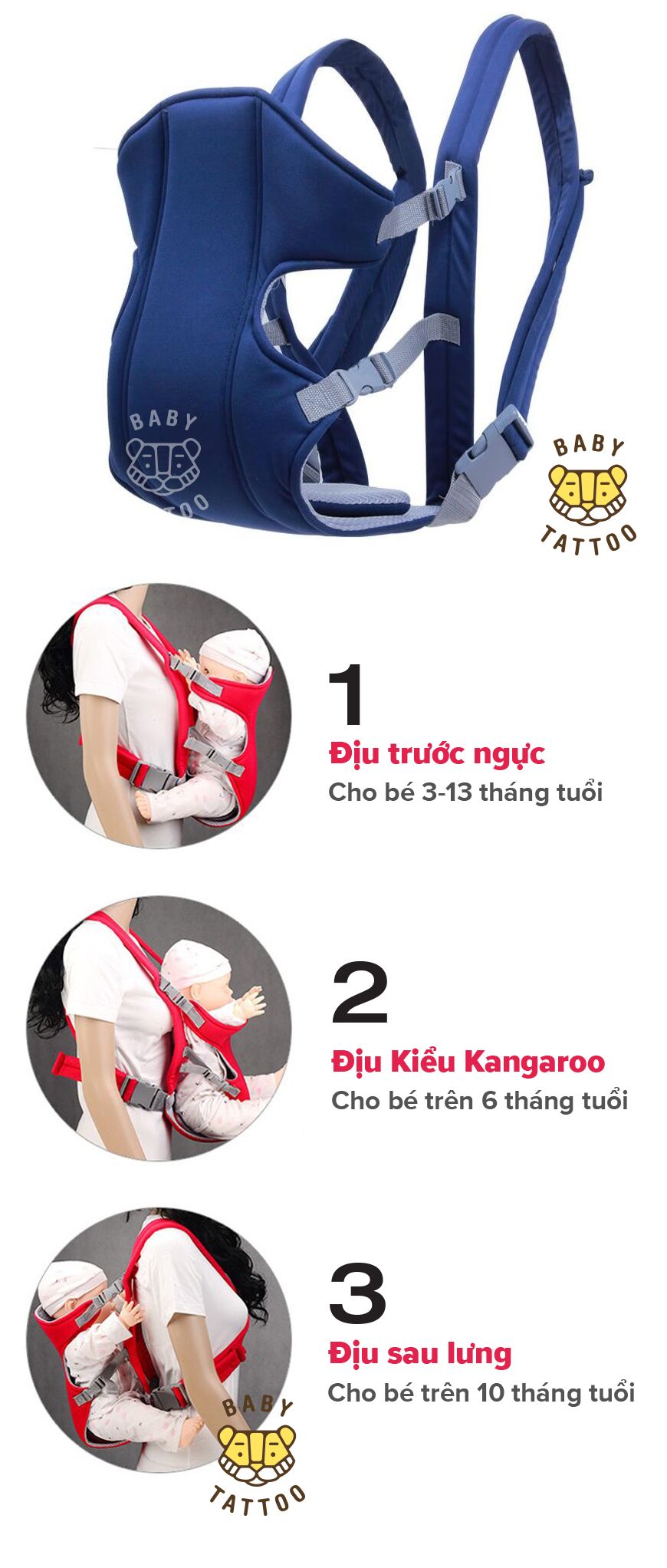 BABY TATTOO

BABY TATTOO

1
Địu trước ngực
Cho bé 3-13 tháng tuổi

2
Địu Kiểu Kangaroo
Cho bé trên 6 tháng tuổi

3
Địu sau lưng
Cho bé trên 10 tháng tuổi

BABY TATTOO