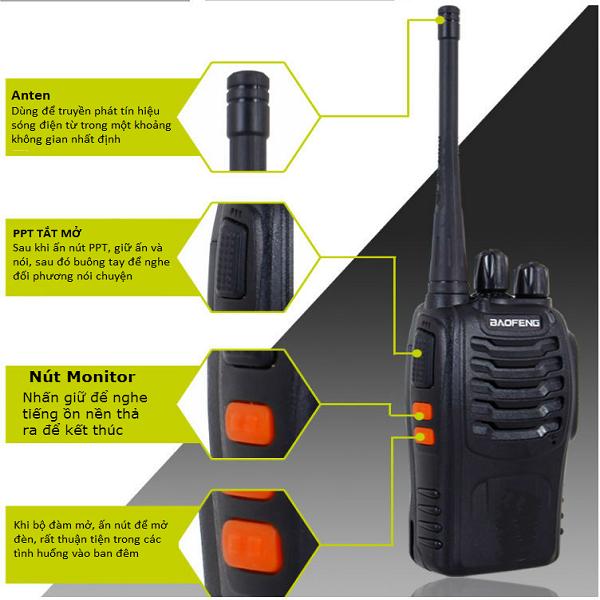 Anten
Dùng để truyền phát tín hiệu sóng điện từ trong một khoảng không gian nhất định

PPT TẮT MỞ
Sau khi ấn nút PPT, giữ ấn và nói, sau đó buông tay để nghe đối phương nói chuyện

Nút Monitor
Nhấn giữ để nghe tiếng ồn nền thả ra để kết thúc

Khi bộ đàm mở, ấn nút để mở đèn, rất thuận tiện trong các tình huống vào ban đêm

BAOFENG