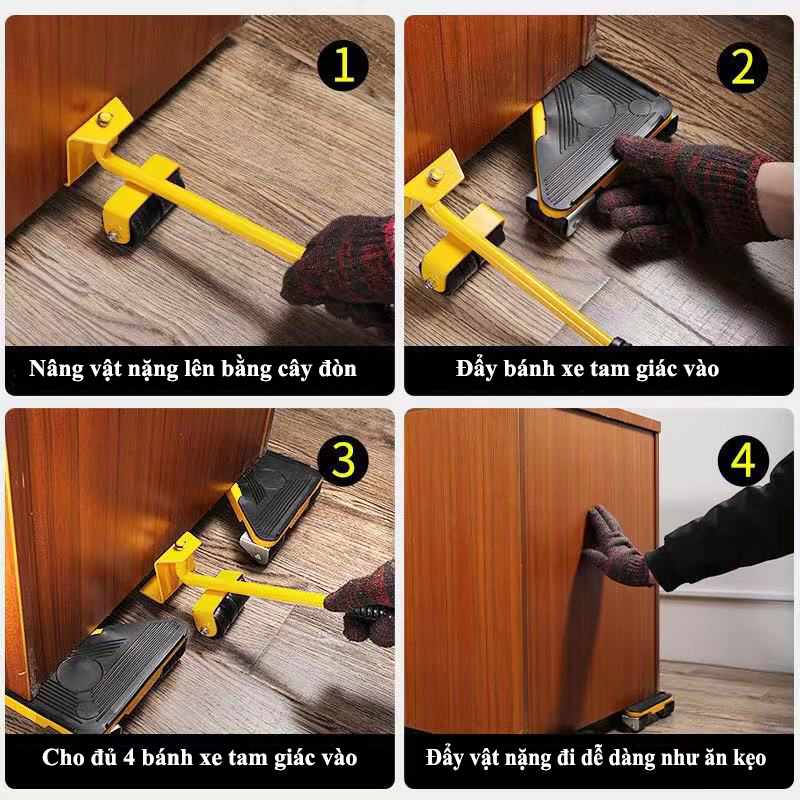 1

Nâng vật nặng lên bằng cây đòn

2

Đẩy bánh xe tam giác vào

3

Cho đủ 4 bánh xe tam giác vào

4

Đẩy vật nặng đi dễ dàng như ăn kẹo