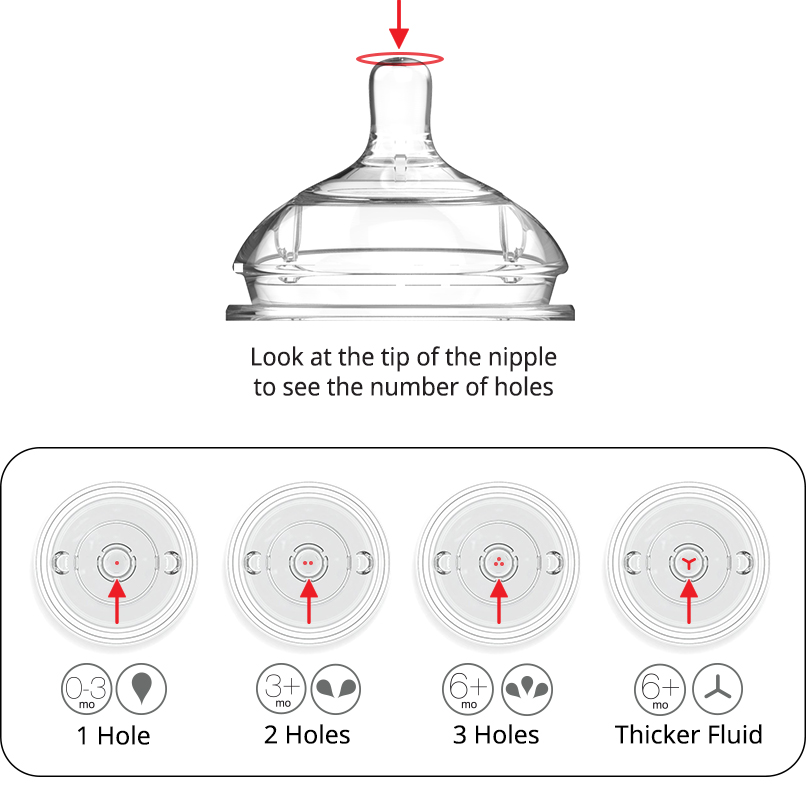 Look at the tip of the nipple to see the number of holes

0-3 mo

1 Hole

3+ mo

2 Holes

6+ mo

3 Holes

6+ mo

Thicker Fluid