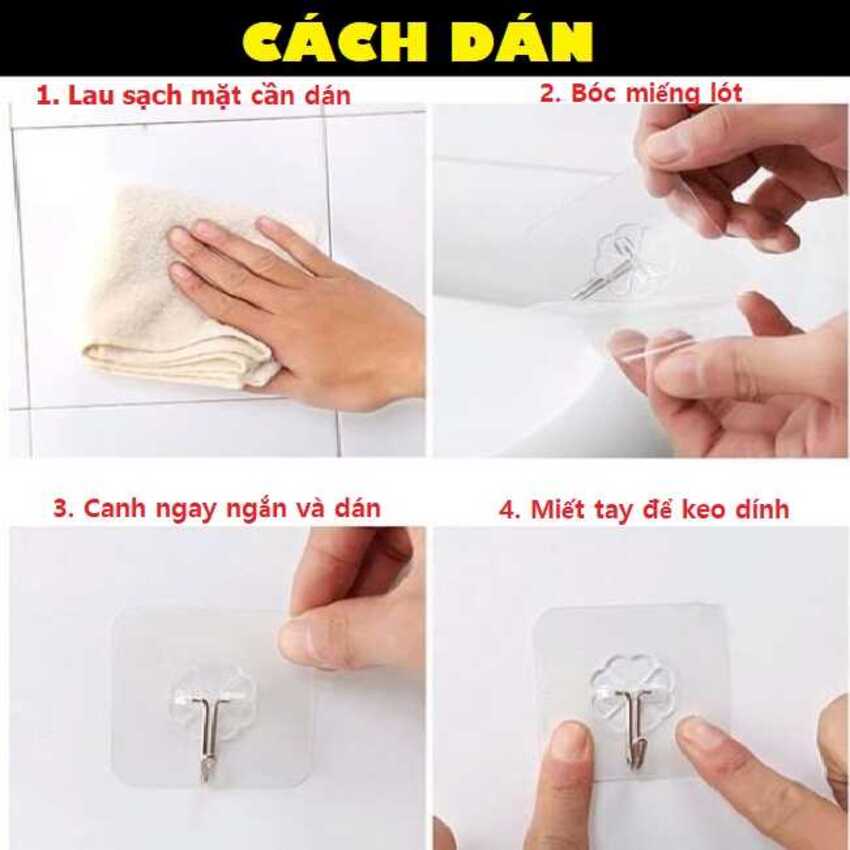 CÁCH DÁN

1. Lau sạch mặt cần dán

2. Bóc miếng lót

3. Canh ngay ngắn và dán

4. Miết tay để keo dính