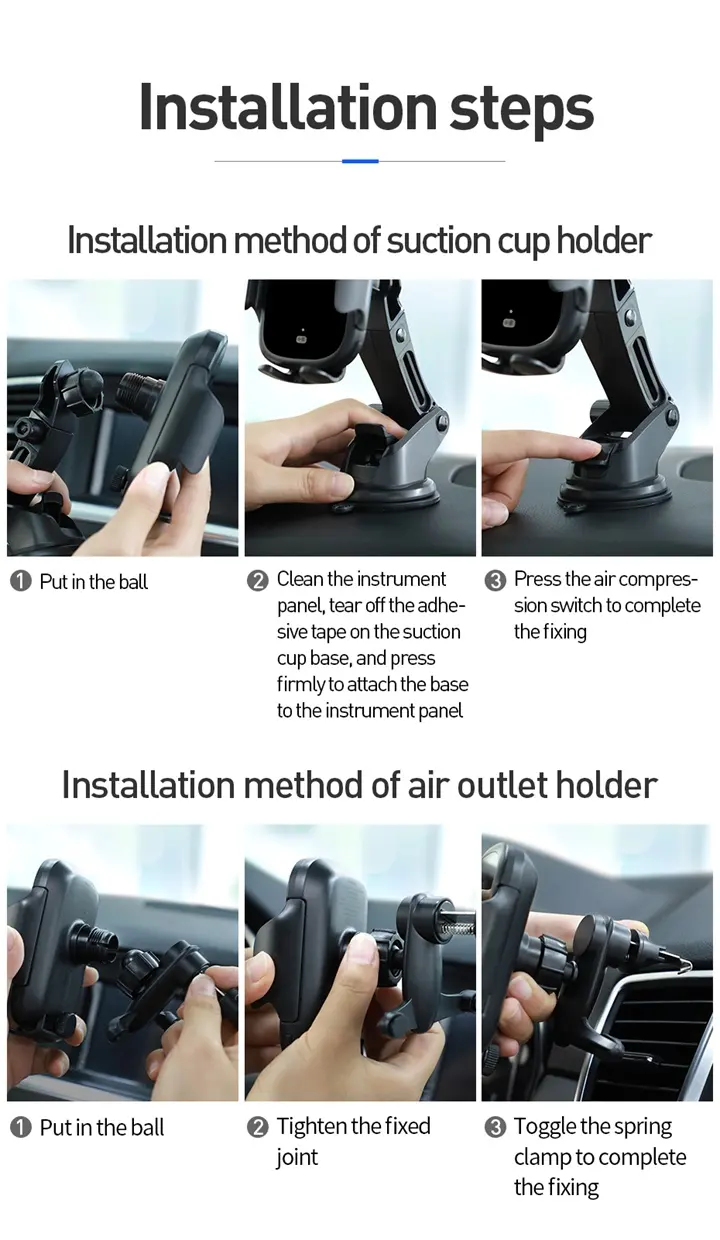 Installation steps

Installation method of suction cup holder

❶ Put in the ball

❷ Clean the instrument panel, tear off the adhesive tape on the suction cup base, and press firmly to attach the base to the instrument panel

❸ Press the air compression switch to complete the fixing

Installation method of air outlet holder

❶ Put in the ball

❷ Tighten the fixed joint

❸ Toggle the spring clamp to complete the fixing