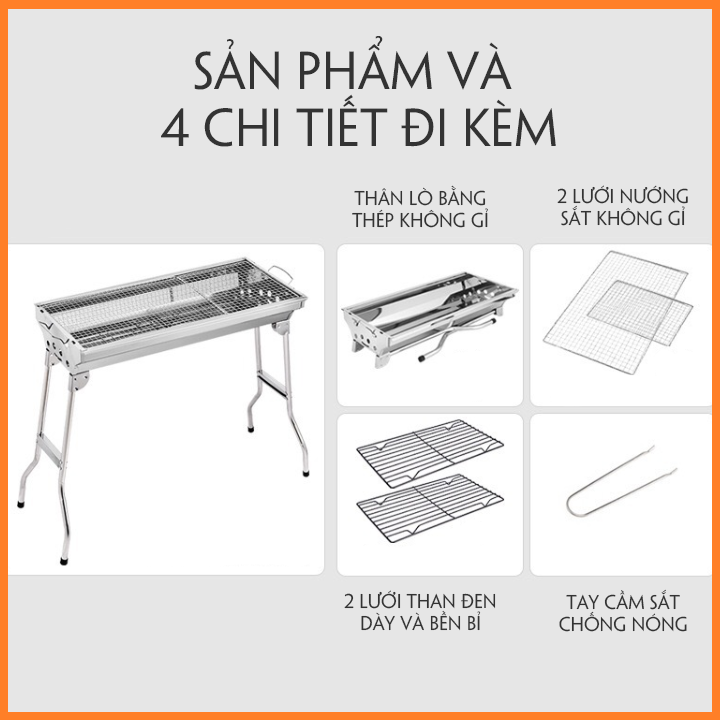 SẢN PHẨM VÀ
4 CHI TIẾT ĐI KÈM

THÂN LÒ BẰNG
THÉP KHÔNG GỈ

2 LƯỚI NƯỚNG
SẮT KHÔNG GỈ

2 LƯỚI THAN ĐEN
DÀY VÀ BỀN BỈ

TAY CẦM SẮT
CHỐNG NÓNG