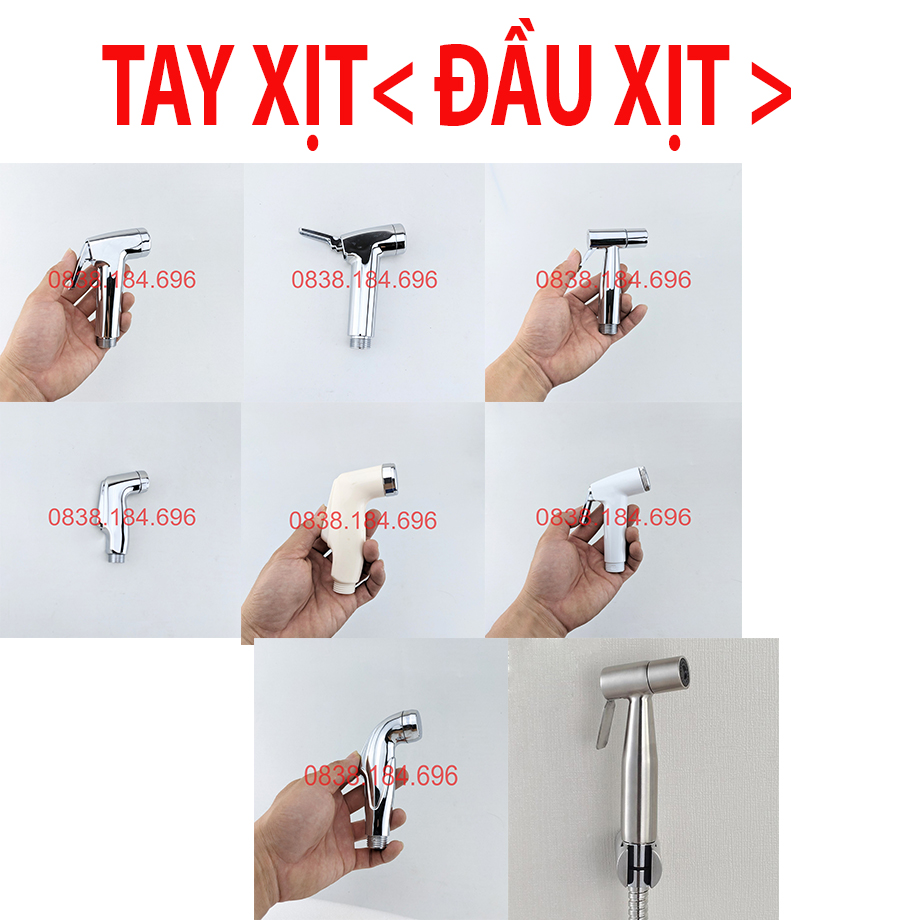 TAY XỊT< ĐẦU XỊT >

0838.184.696

0838.184.696

0838.184.696

0838.184.696

0838.184.696

0838.184.696

0838.184.696