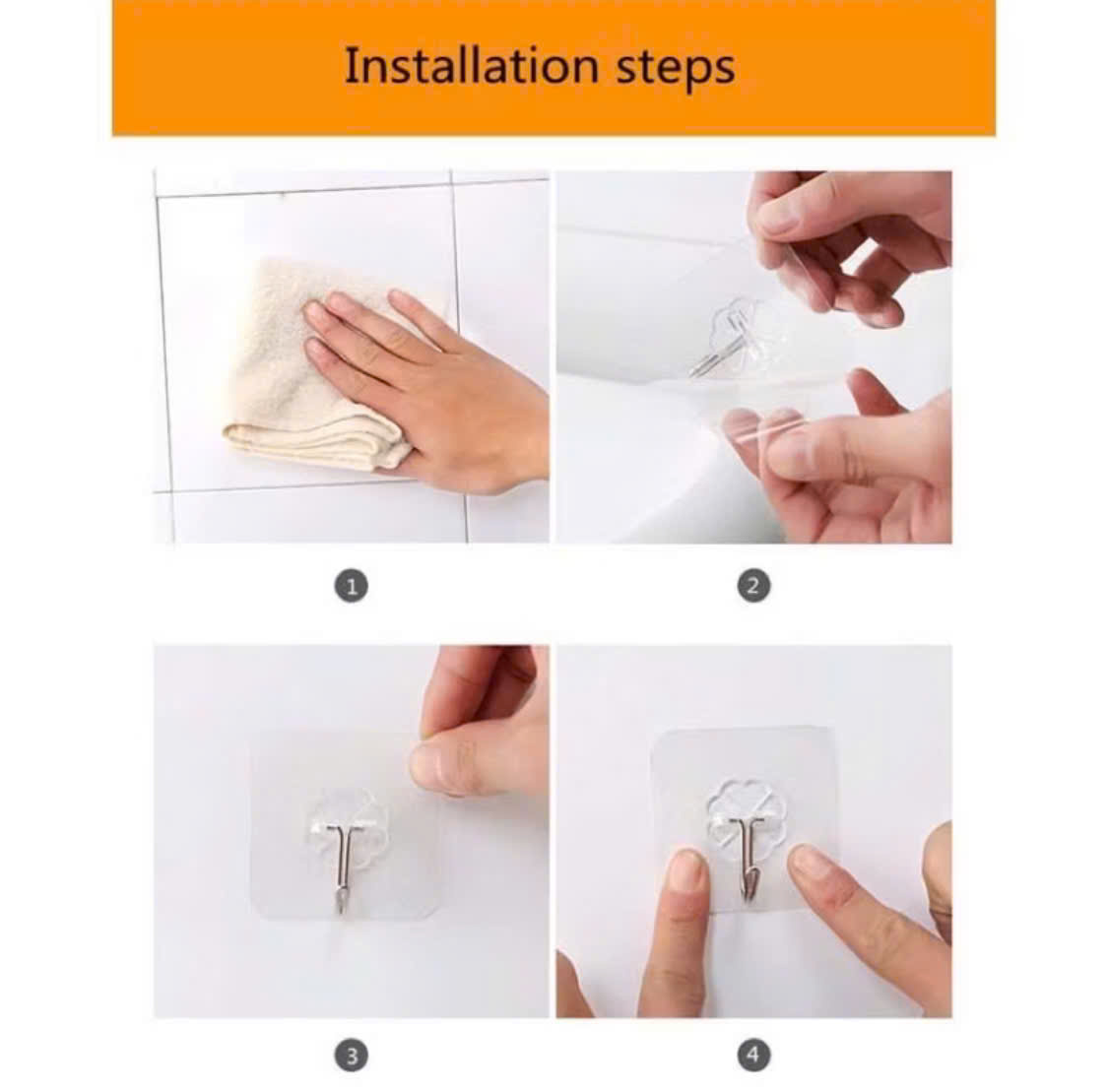 Installation steps

1

2

3

4