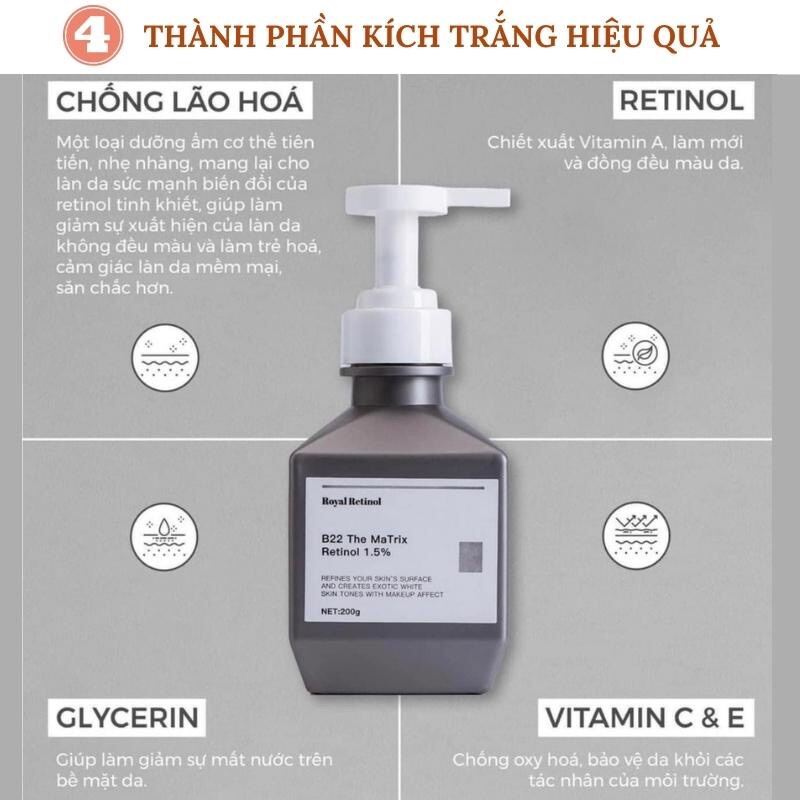 4 THÀNH PHẦN KÍCH TRẮNG HIỆU QUẢ

CHỐNG LÃO HOÁ

Một loại dưỡng ẩm cơ thể tiên tiến, nhẹ nhàng, mang lại cho làn da sức mạnh biến đổi của retinol tinh khiết, giúp làm giảm sự xuất hiện của làn da không đều màu và làm trẻ hoá, cảm giác làn da mềm mại, săn chắc hơn.

RETINOL

Chiết xuất Vitamin A, làm mới và đồng đều màu da.

Royal Retinol

B22 The MaTrix Retinol 1.5%

REFINES YOUR SKIN'S SURFACE AND CREATES EXOTIC WHITE SKIN TONES WITH MAKEUP AFFECT

NET:200g

GLYCERIN

Giúp làm giảm sự mất nước trên bề mặt da.

VITAMIN C & E

Chống oxy hoá, bảo vệ da khỏi các tác nhân của môi trường.