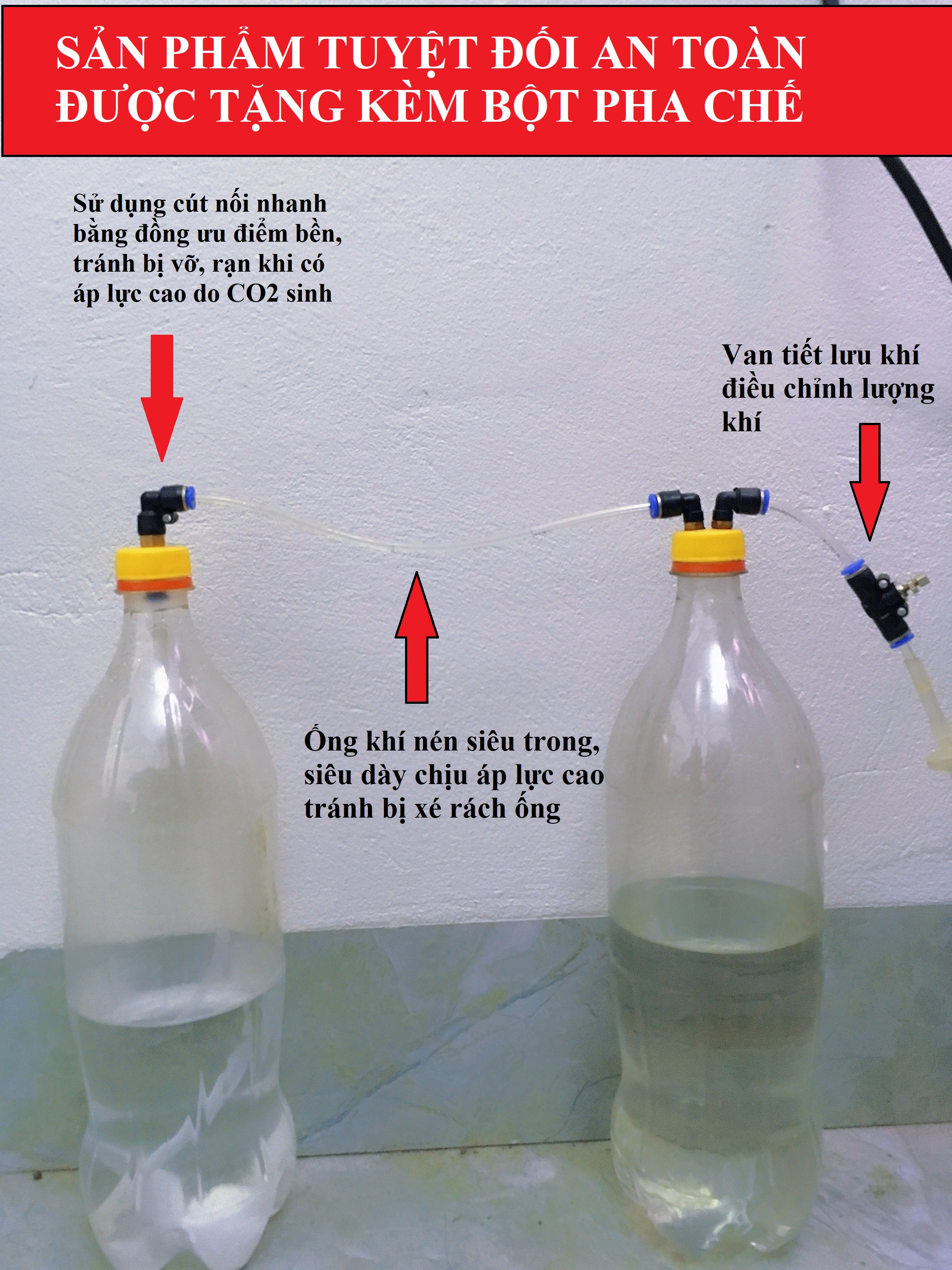 SẢN PHẨM TUYỆT ĐỐI AN TOÀN
ĐƯỢC TẶNG KÈM BỘT PHA CHẾ

Sử dụng cút nối nhanh bằng đồng ưu điểm bền, tránh bị vỡ, rạn khi có áp lực cao do CO2 sinh

Van tiết lưu khí điều chỉnh lượng khí

Ống khí nén siêu trong, siêu dày chịu áp lực cao tránh bị xé rách ống