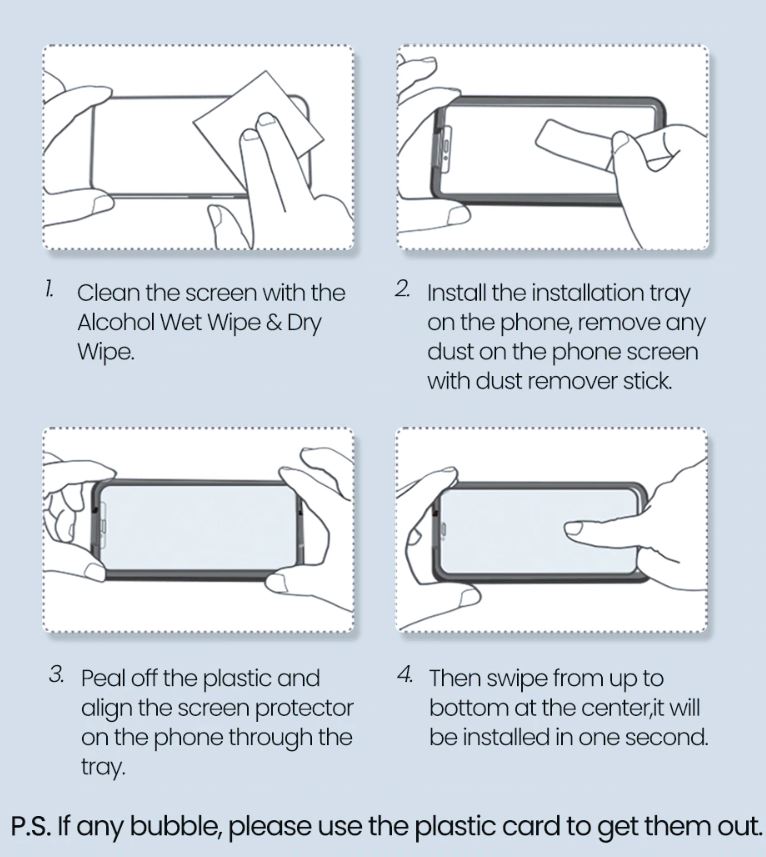 1. Clean the screen with the Alcohol Wet Wipe & Dry Wipe.

2. Install the installation tray on the phone, remove any dust on the phone screen with dust remover stick.

3. Peal off the plastic and align the screen protector on the phone through the tray.

4. Then swipe from up to bottom at the center,it will be installed in one second.

P.S. If any bubble, please use the plastic card to get them out.