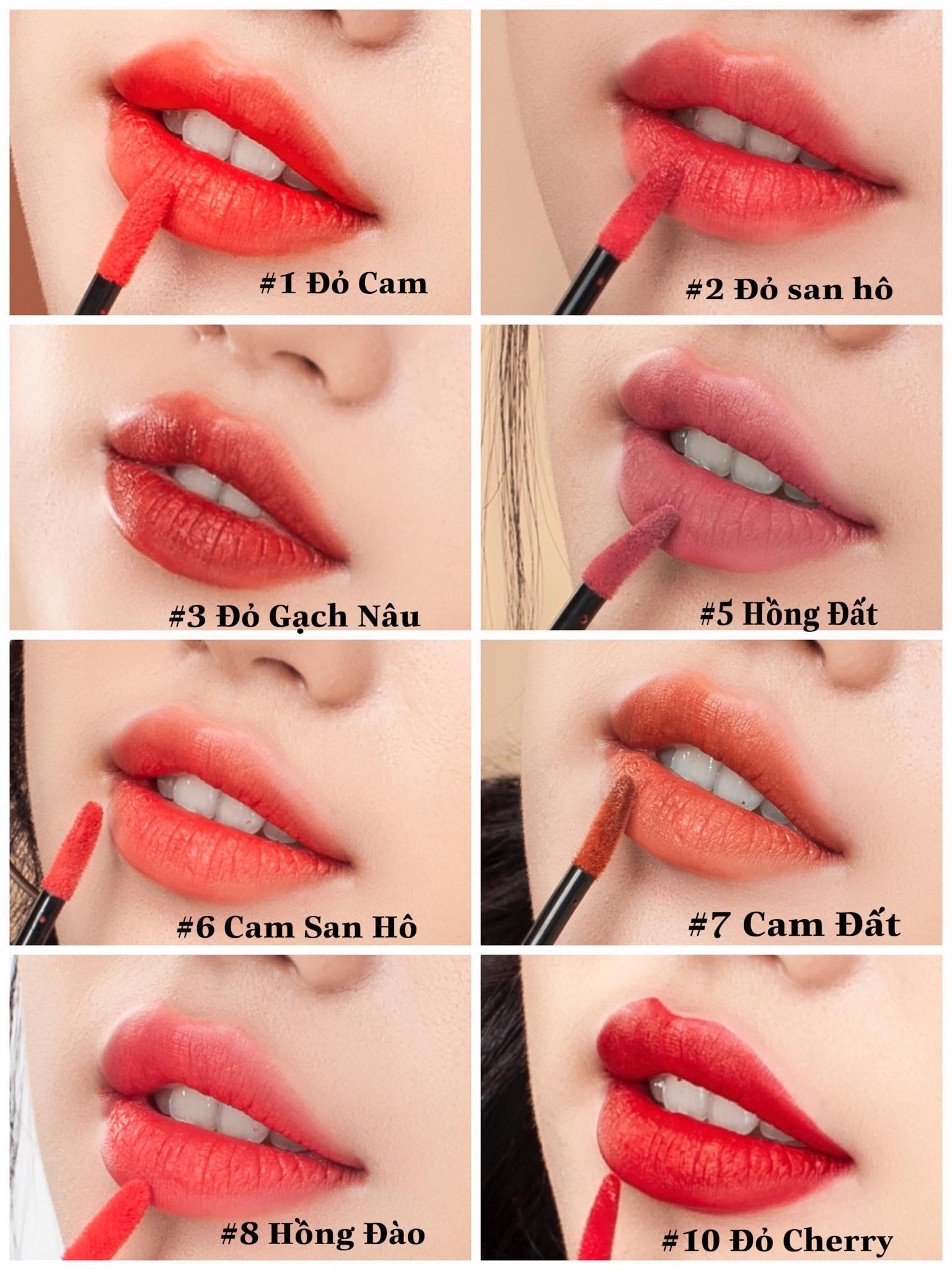 #1 Đỏ Cam

#2 Đỏ san hô

#3 Đỏ Gạch Nâu

#5 Hồng Đất

#6 Cam San Hô

#7 Cam Đất

#8 Hồng Đào

#10 Đỏ Cherry