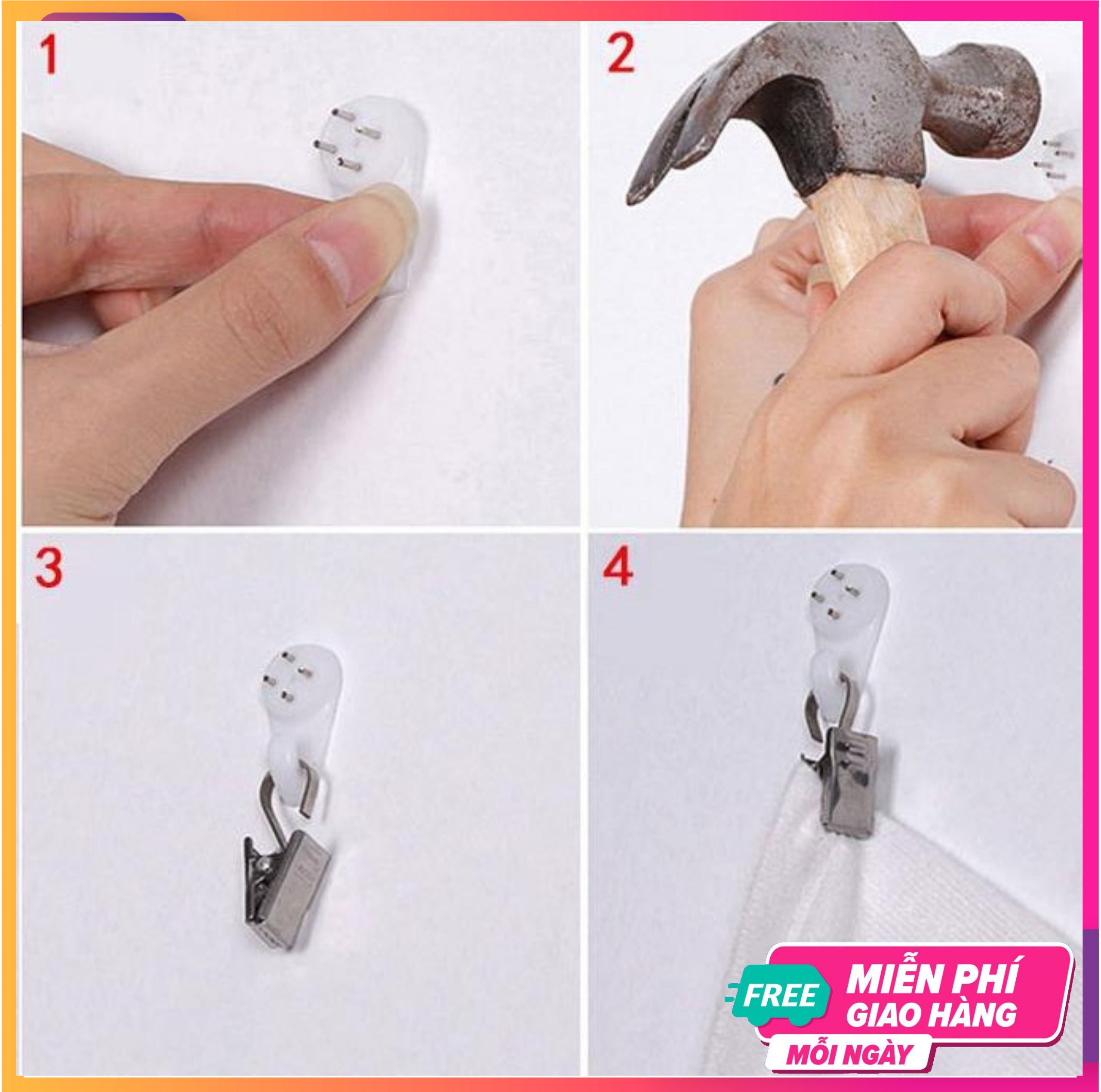 1

2

3

4

FREE

MIỄN PHÍ
GIAO HÀNG

MỖI NGÀY