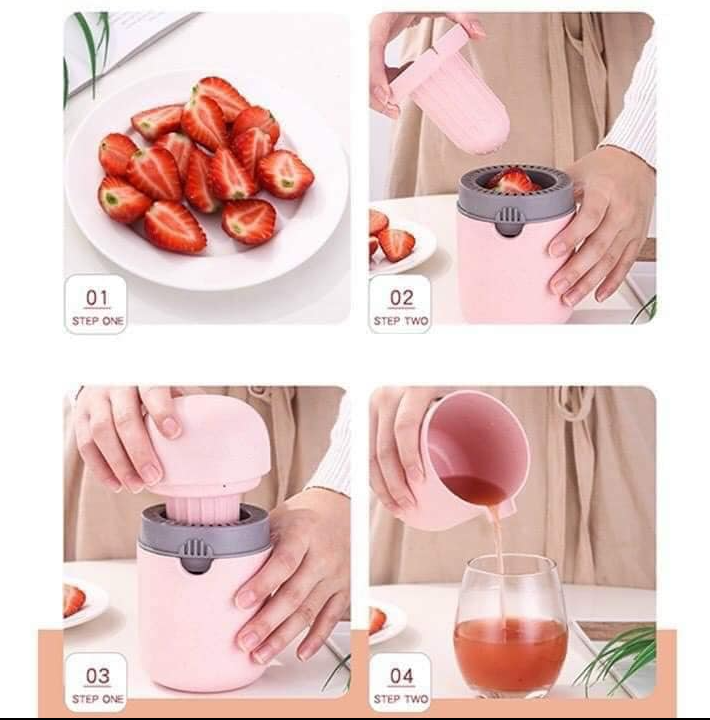 01
STEP ONE

02
STEP TWO

03
STEP ONE

04
STEP TWO