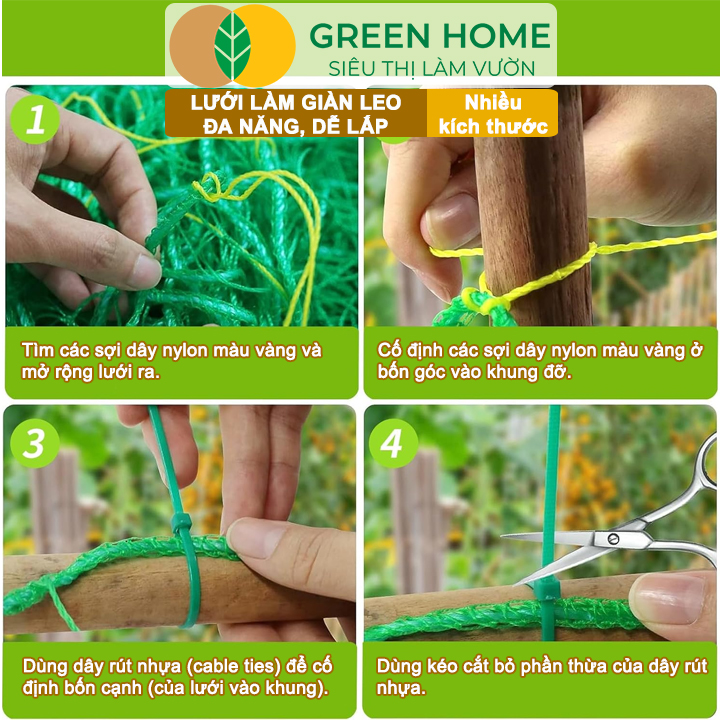 GREEN HOME
SIÊU THỊ LÀM VƯỜN

LƯỚI LÀM GIÀN LEO ĐA NĂNG, DỄ LẮP

Nhiều kích thước

1

Tìm các sợi dây nylon màu vàng và mở rộng lưới ra.

Cố định các sợi dây nylon màu vàng ở bốn góc vào khung đỡ.

3

Dùng dây rút nhựa (cable ties) để cố định bốn cạnh (của lưới vào khung).

4

Dùng kéo cắt bỏ phần thừa của dây rút nhựa.