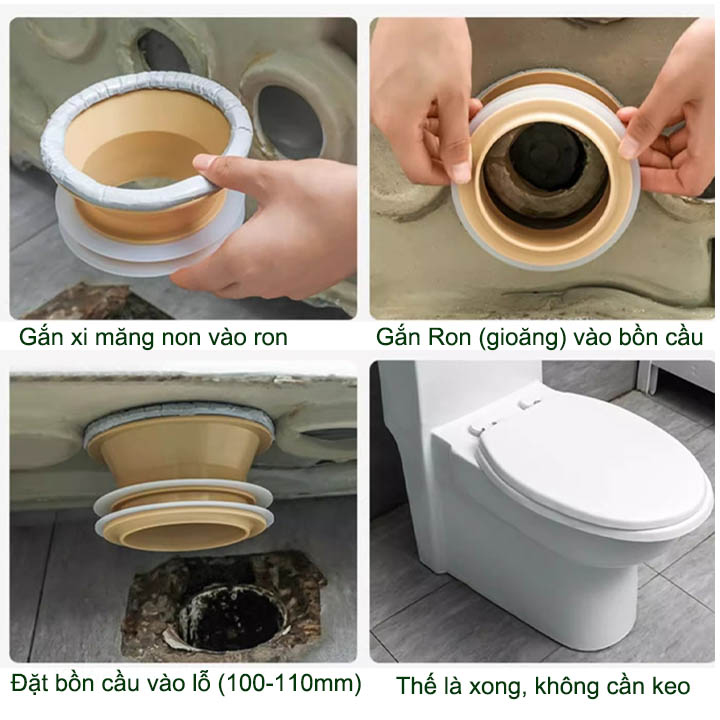 Gắn xi măng non vào ron

Gắn Ron (gioăng) vào bồn cầu

Đặt bồn cầu vào lỗ (100-110mm)

Thế là xong, không cần keo