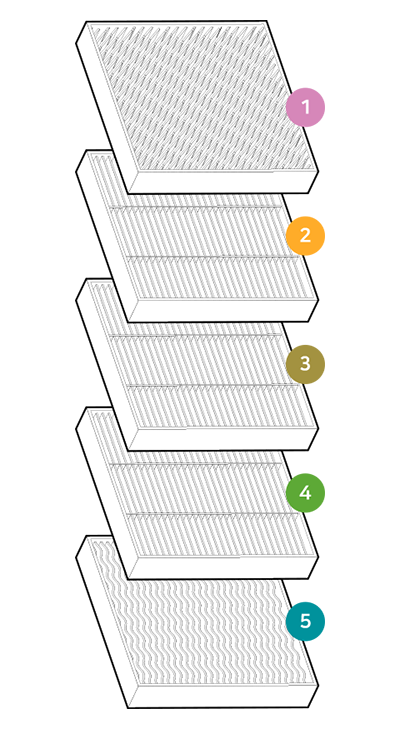 1
2
3
4
5