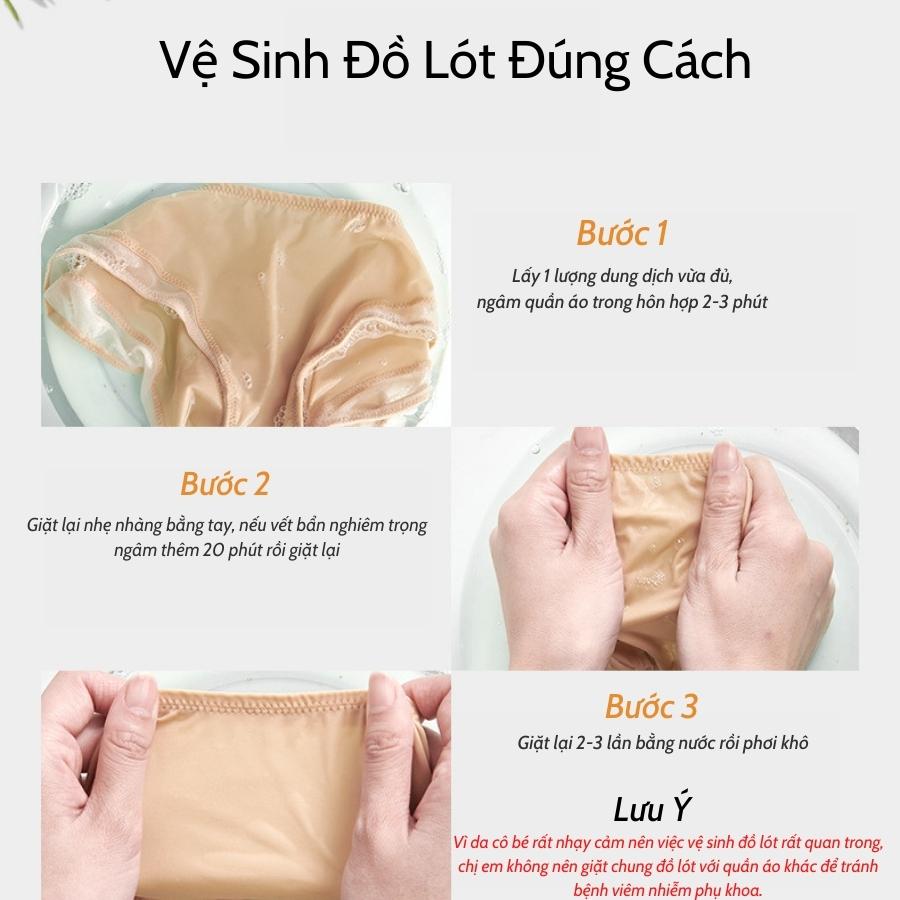 Vệ Sinh Đồ Lót Đúng Cách

Bước 1

Lấy 1 lượng dung dịch vừa đủ, ngâm quần áo trong hỗn hợp 2-3 phút

Bước 2

Giặt lại nhẹ nhàng bằng tay, nếu vết bẩn nghiêm trọng ngâm thêm 20 phút rồi giặt lại

Bước 3

Giặt lại 2-3 lần bằng nước rồi phơi khô

Lưu Ý

Vì da cô bé rất nhạy cảm nên việc vệ sinh đồ lót rất quan trong, chị em không nên giặt chung đồ lót với quần áo khác để tránh bệnh viêm nhiễm phụ khoa.