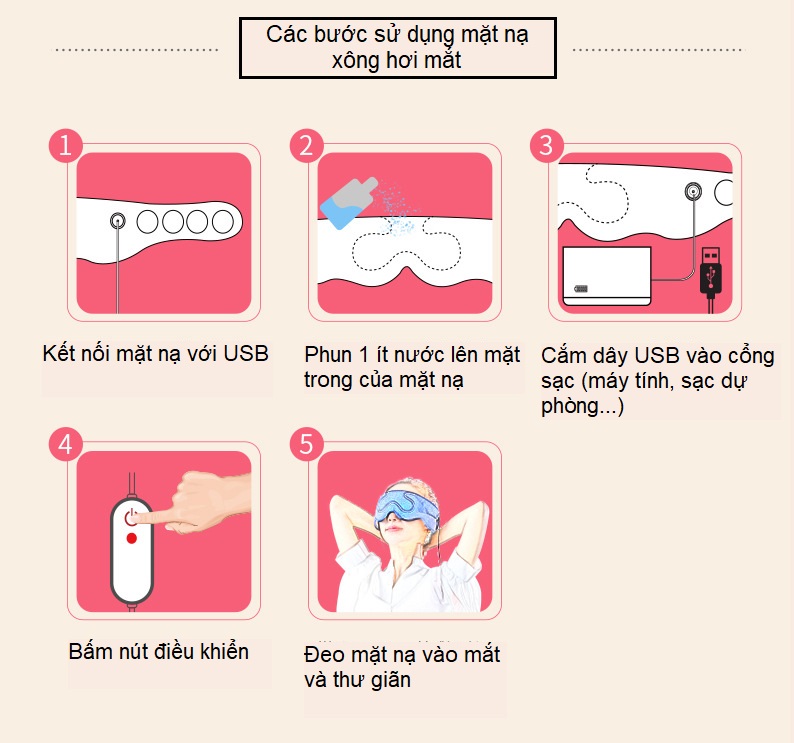 Các bước sử dụng mặt nạ xông hơi mắt

1

Kết nối mặt nạ với USB

2

Phun 1 ít nước lên mặt trong của mặt nạ

3

Cắm dây USB vào cổng sạc (máy tính, sạc dự phòng...)

4

Bấm nút điều khiển

5

Đeo mặt nạ vào mắt và thư giãn