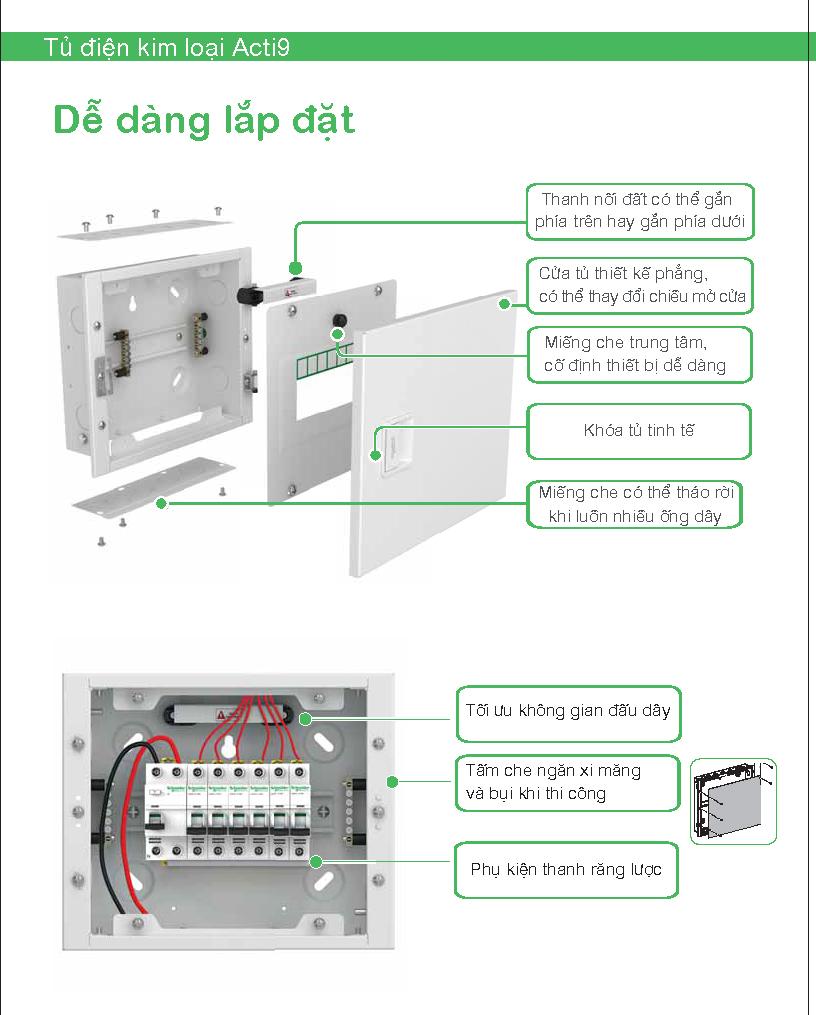 Tủ điện kim loại Acti9

Dễ dàng lắp đặt

Thanh nối đất có thể gắn phía trên hay gắn phía dưới

Cửa tủ thiết kế phẳng, có thể thay đổi chiều mở cửa

Miếng che trung tâm, cố định thiết bị dễ dàng

Khóa tủ tinh tế

Miếng che có thể tháo rời khi luồn nhiều ống dây

Tối ưu không gian đấu dây

Tấm che ngăn xi măng và bụi khi thi công

Phụ kiện thanh răng lược