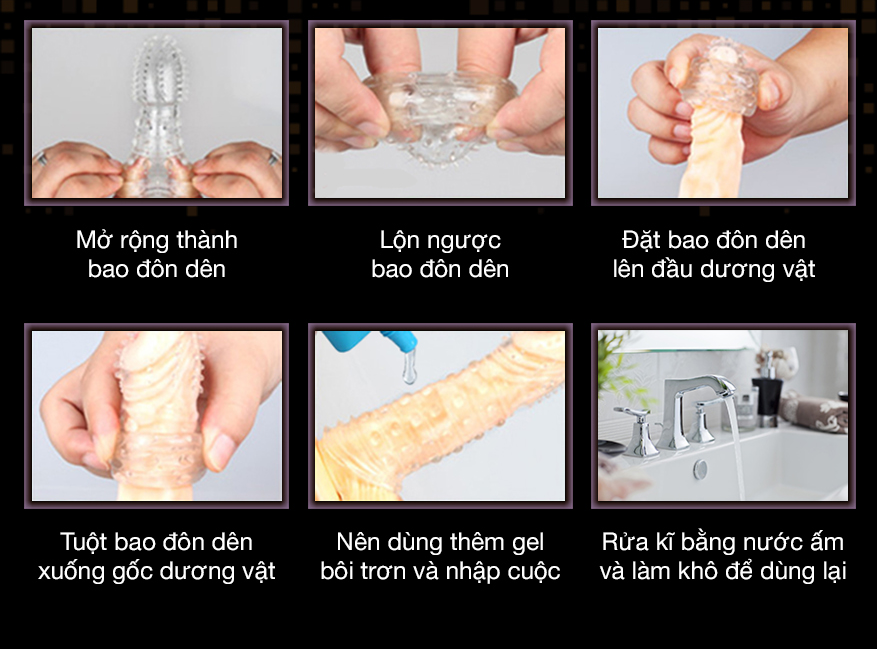 Mở rộng thành bao đôn dên

Lộn ngược bao đôn dên

Đặt bao đôn dên lên đầu dương vật

Tuột bao đôn dên xuống gốc dương vật

Nên dùng thêm gel bôi trơn và nhập cuộc

Rửa kĩ bằng nước ấm và làm khô để dùng lại