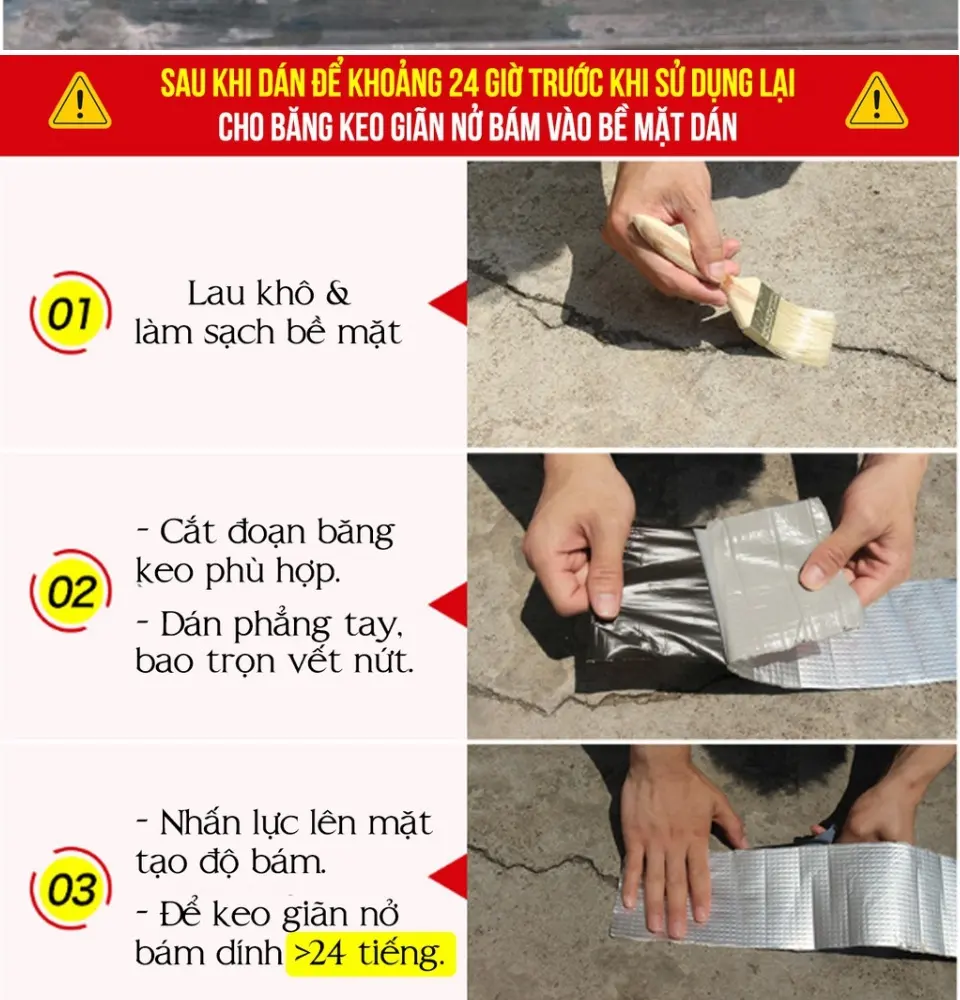 SAU KHI DÁN ĐỂ KHOẢNG 24 GIỜ TRƯỚC KHI SỬ DỤNG LẠI
CHO BĂNG KEO GIÃN NỞ BÁM VÀO BỀ MẶT DÁN

01

Lau khô &
làm sạch bề mặt

02

- Cắt đoạn băng keo phù hợp.

- Dán phẳng tay, bao trọn vết nứt.

03

- Nhấn lực lên mặt tạo độ bám.

- Để keo giãn nở bám dính >24 tiếng.