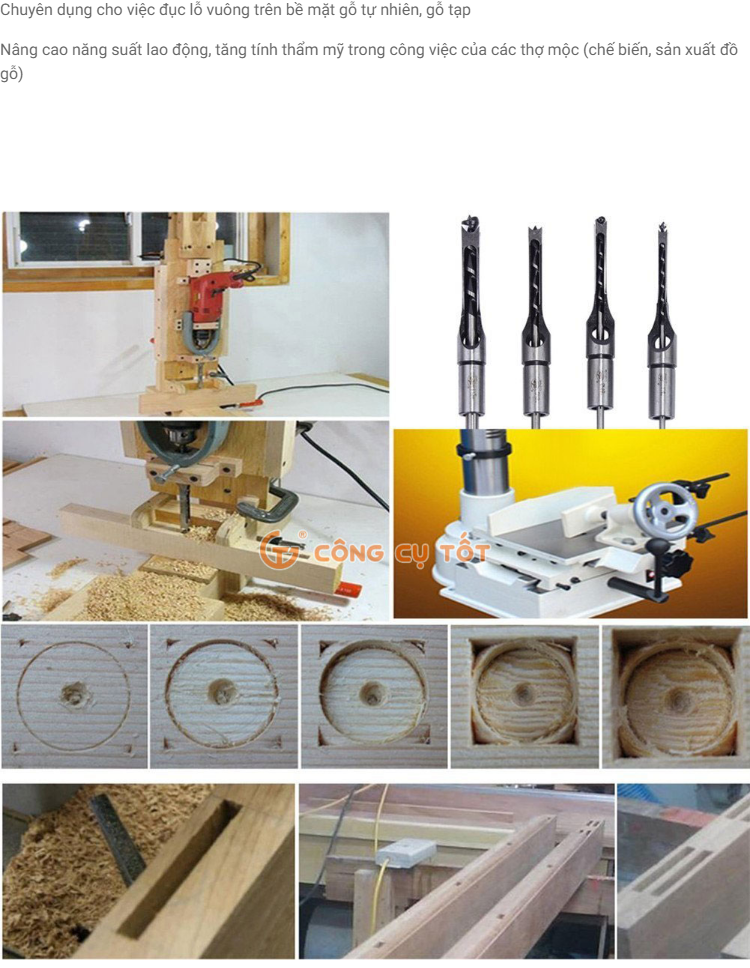 Chuyên dụng cho việc đục lỗ vuông trên bề mặt gỗ tự nhiên, gỗ tạp

Nâng cao năng suất lao động, tăng tính thẩm mỹ trong công việc của các thợ mộc (chế biến, sản xuất đồ gỗ)

CÔNG CỤ TỐT